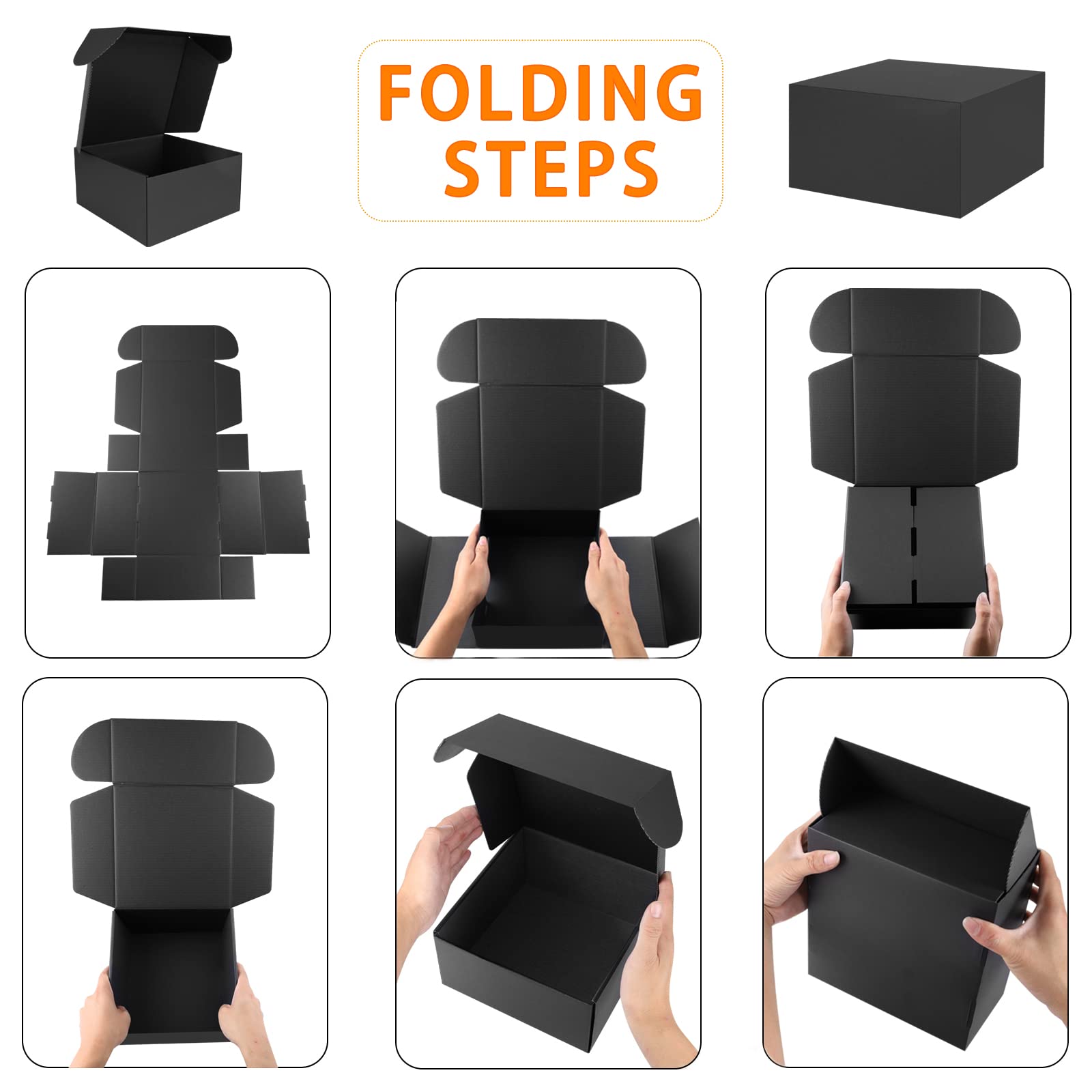 FOLDING STEPS