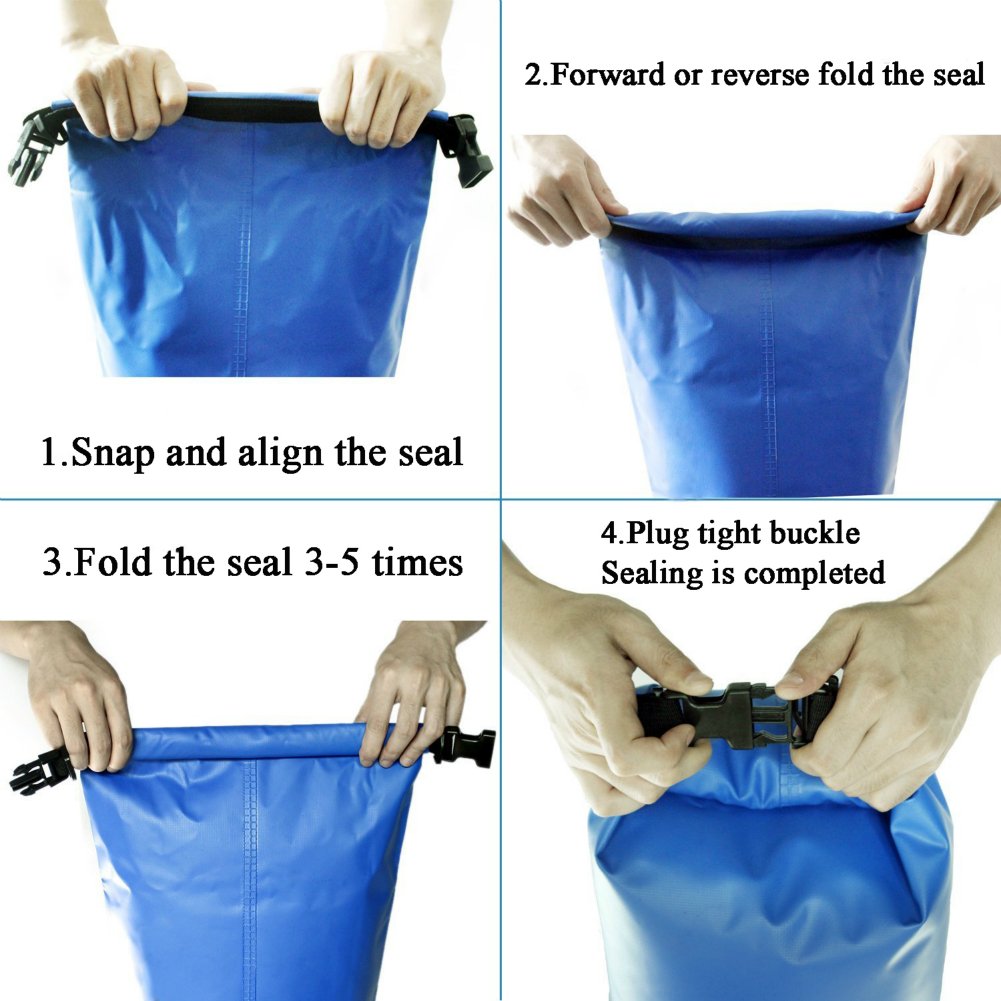 1.Snap and align the seal

2.Forward or reverse fold the seal

3.Fold the seal 3-5 times

4.Plug tight buckle
Sealing is completed