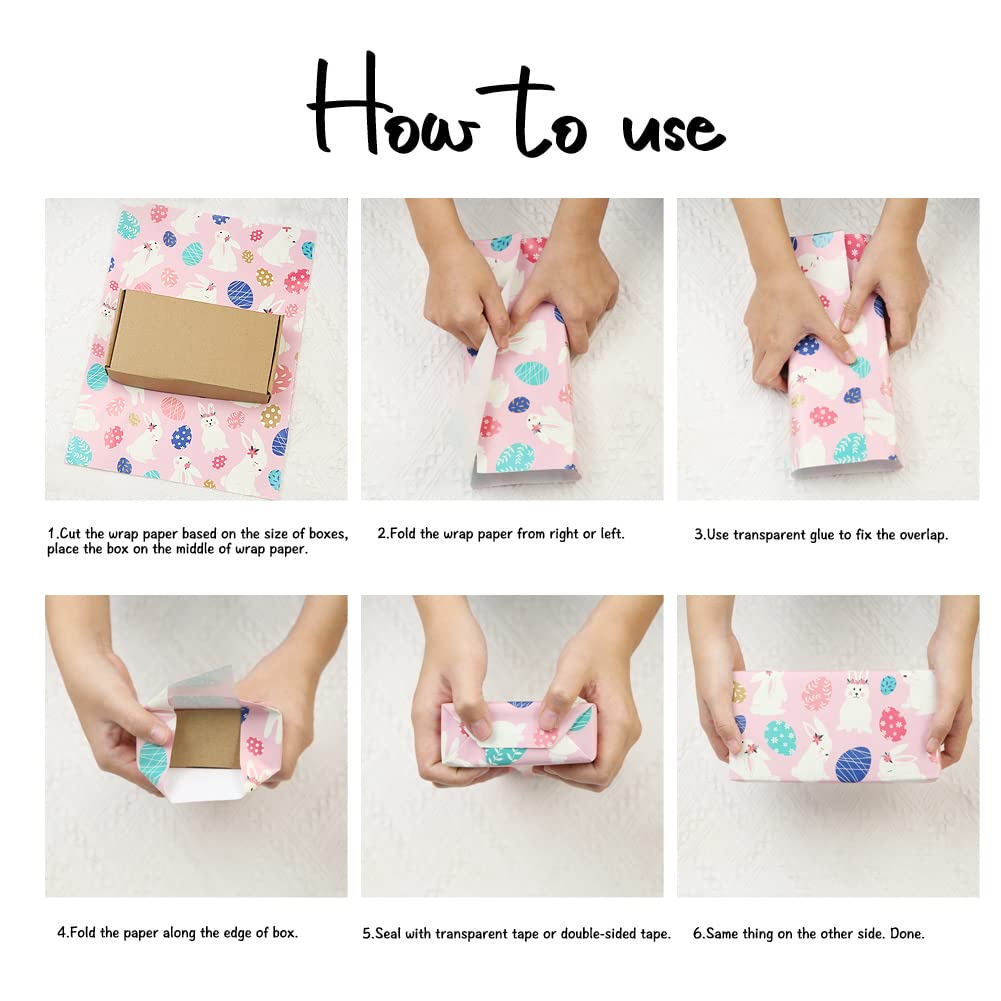 How to use

1.Cut the wrap paper based on the size of boxes, place the box on the middle of wrap paper.

2.Fold the wrap paper from right or left.

3.Use transparent glue to fix the overlap.

4.Fold the paper along the edge of box.

5.Seal with transparent tape or double-sided tape.

6.Same thing on the other side. Done.