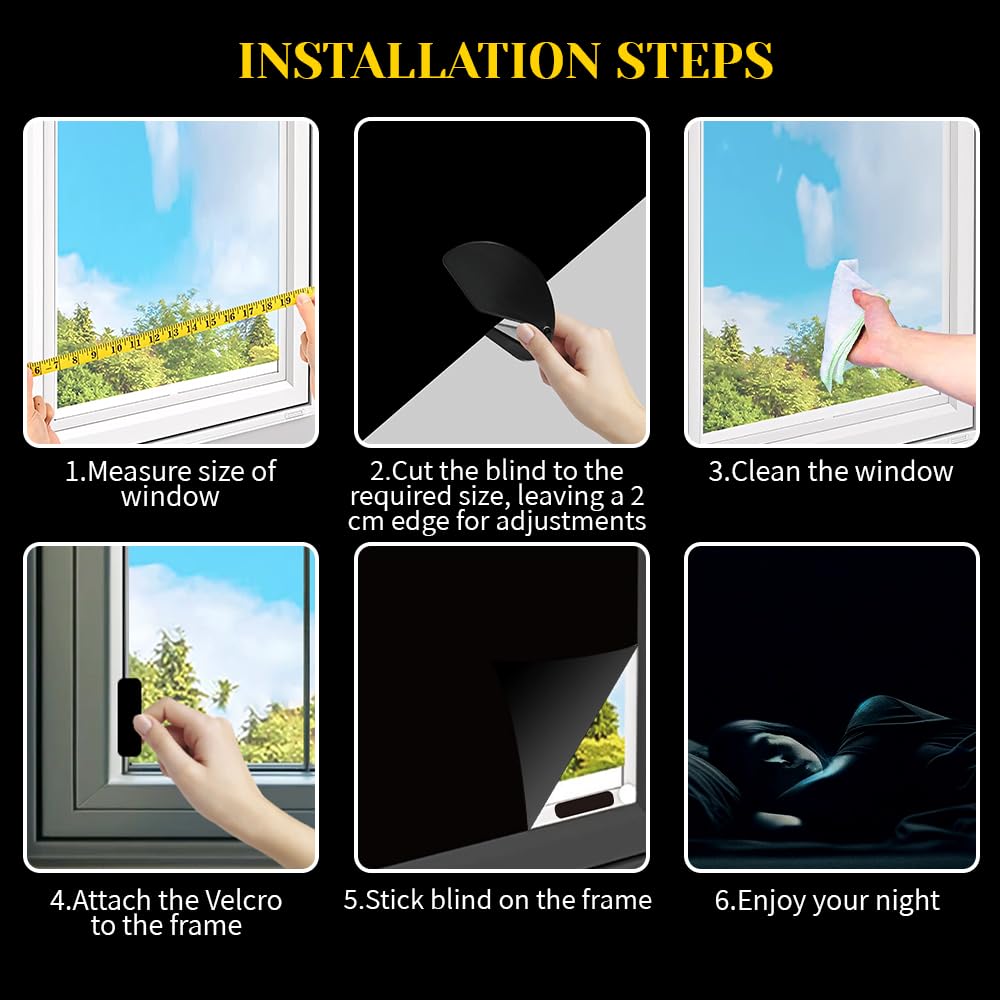 INSTALLATION STEPS

6 7 8 9 10 11 12 13 14 15 16 17 18 19

1.Measure size of window

2.Cut the blind to the required size, leaving a 2 cm edge for adjustments

3.Clean the window

4.Attach the Velcro to the frame

5.Stick blind on the frame

6.Enjoy your night