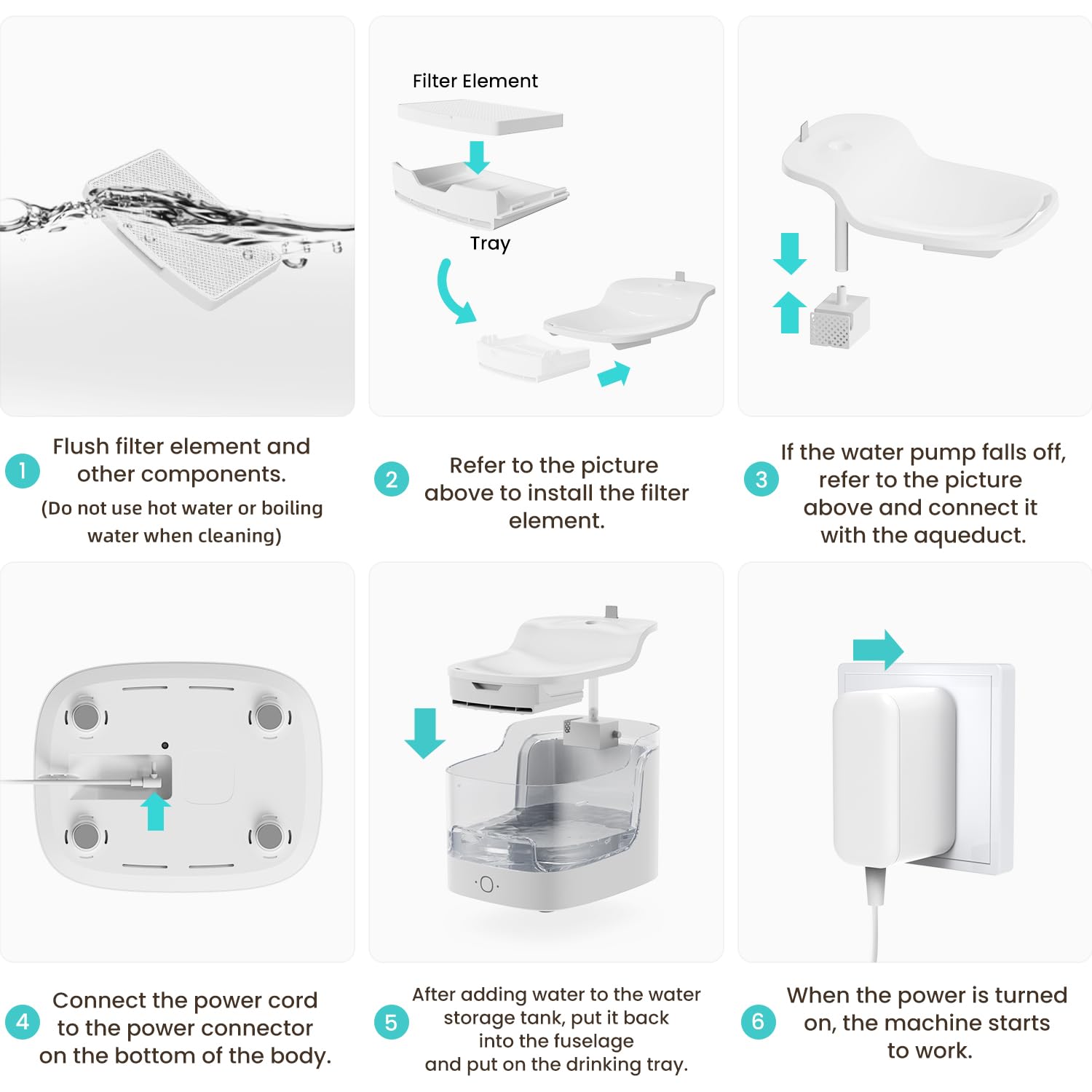 Filter Element

Tray

1 Flush filter element and other components.
(Do not use hot water or boiling water when cleaning)

2 Refer to the picture above to install the filter element.

3 If the water pump falls off, refer to the picture above and connect it with the aqueduct.

4 Connect the power cord to the power connector on the bottom of the body.

5 After adding water to the water storage tank, put it back into the fuselage and put on the drinking tray.

6 When the power is turned on, the machine starts to work.