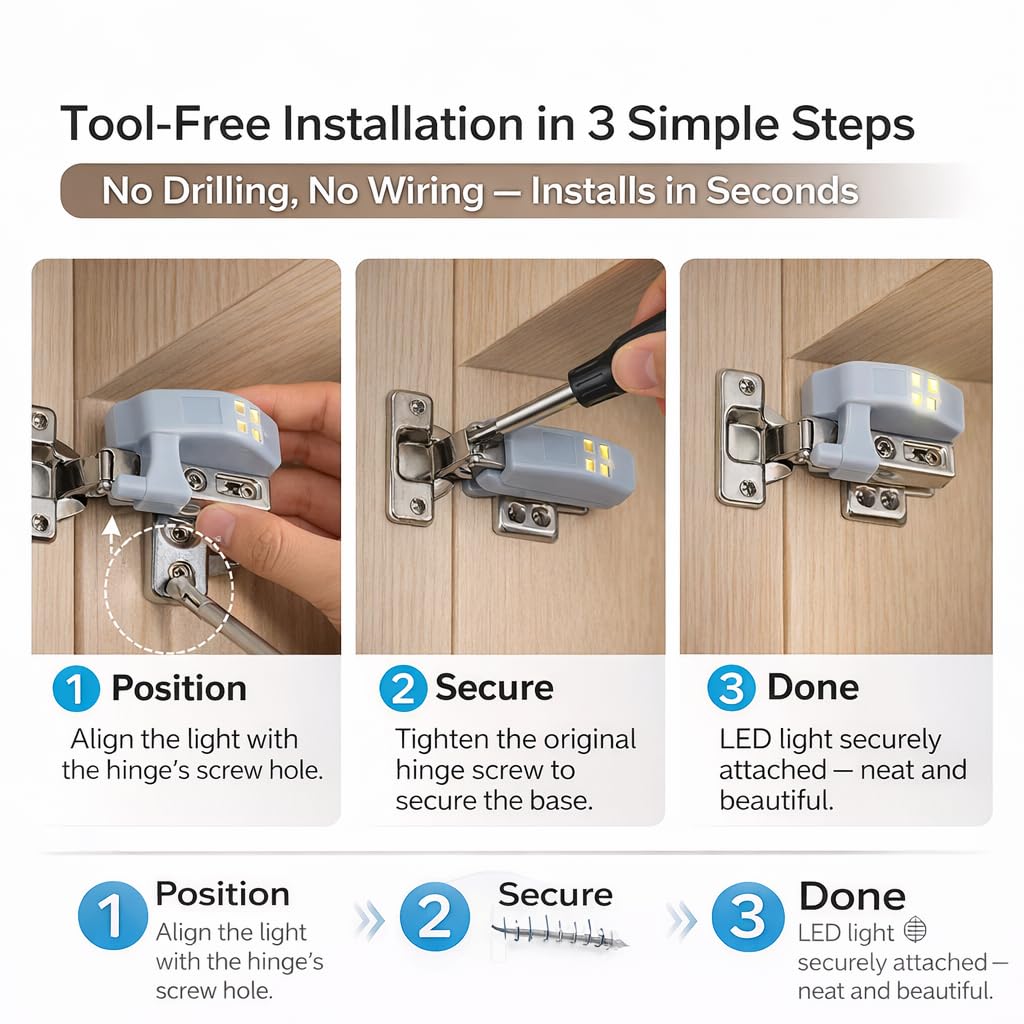 Tool-Free Installation in 3 Simple Steps

No Drilling, No Wiring — Installs in Seconds

1 Position
Align the light with the hinge's screw hole.

2 Secure
Tighten the original hinge screw to secure the base.

3 Done
LED light securely attached — neat and beautiful.

1 Position
Align the light with the hinge's screw hole.

2 Secure

3 Done
LED light securely attached — neat and beautiful.