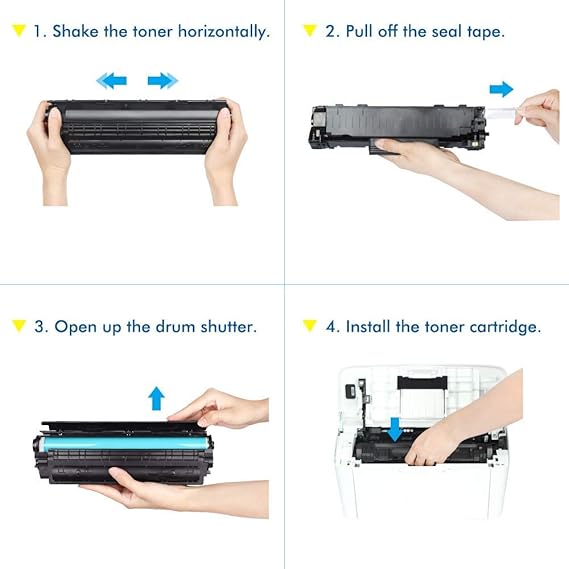 1. Shake the toner horizontally.

2. Pull off the seal tape.

3. Open up the drum shutter.

4. Install the toner cartridge.