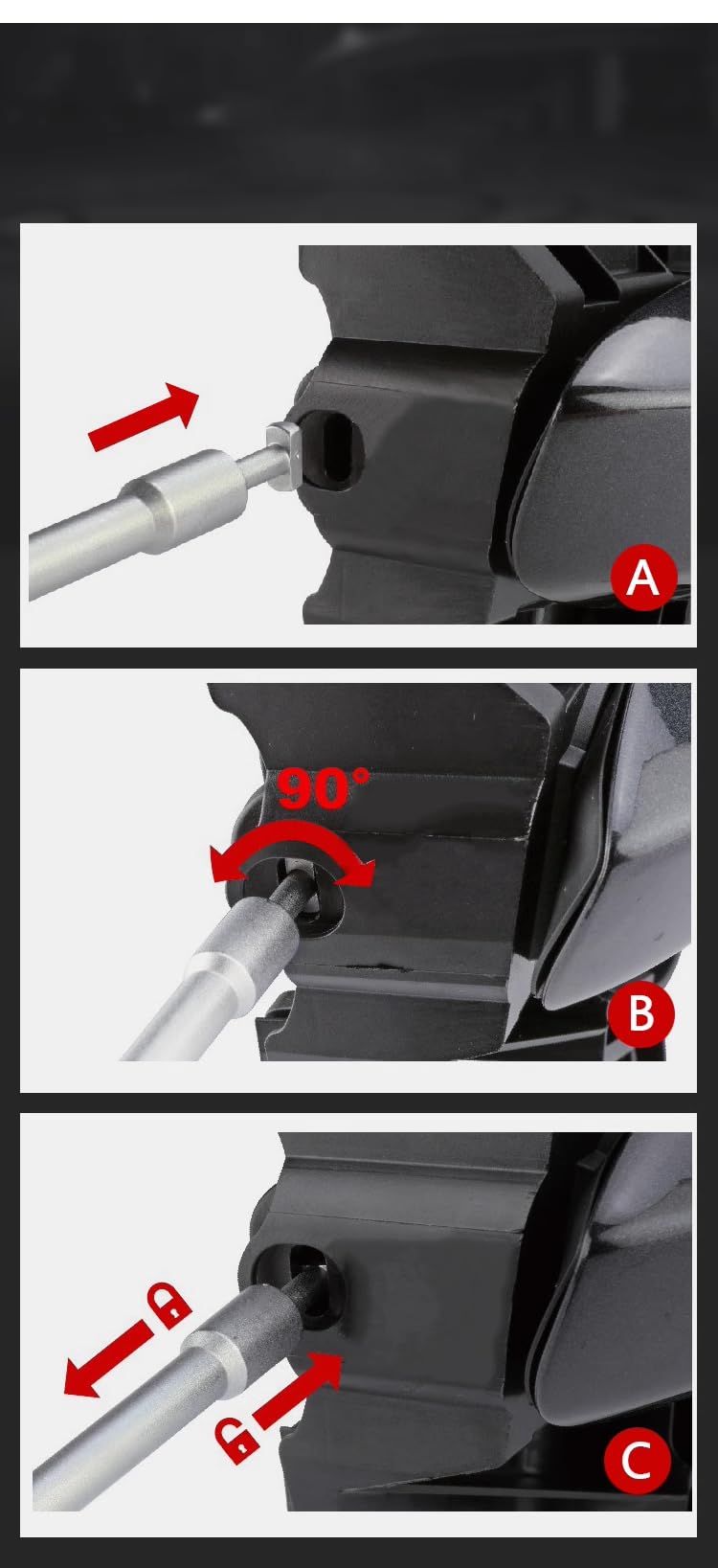 A

90°

B

C