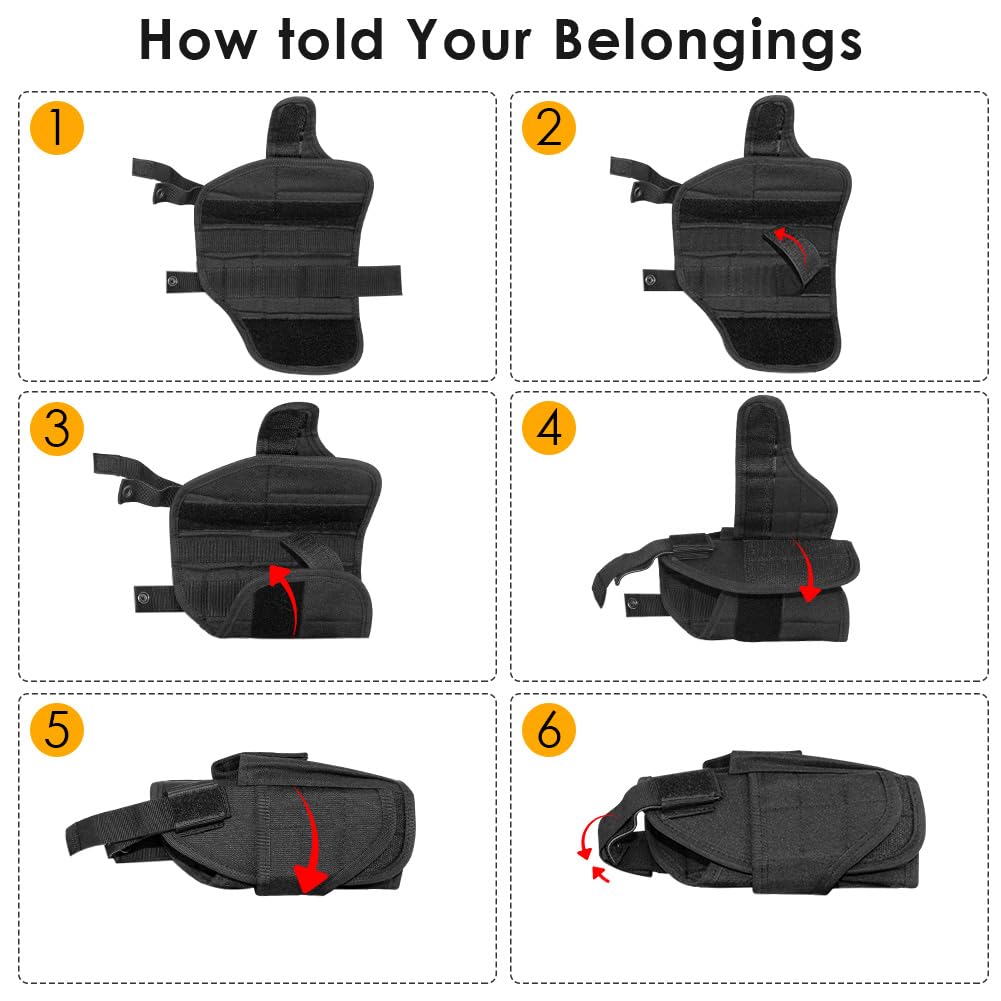 How told Your Belongings

1

2

3

4

5

6