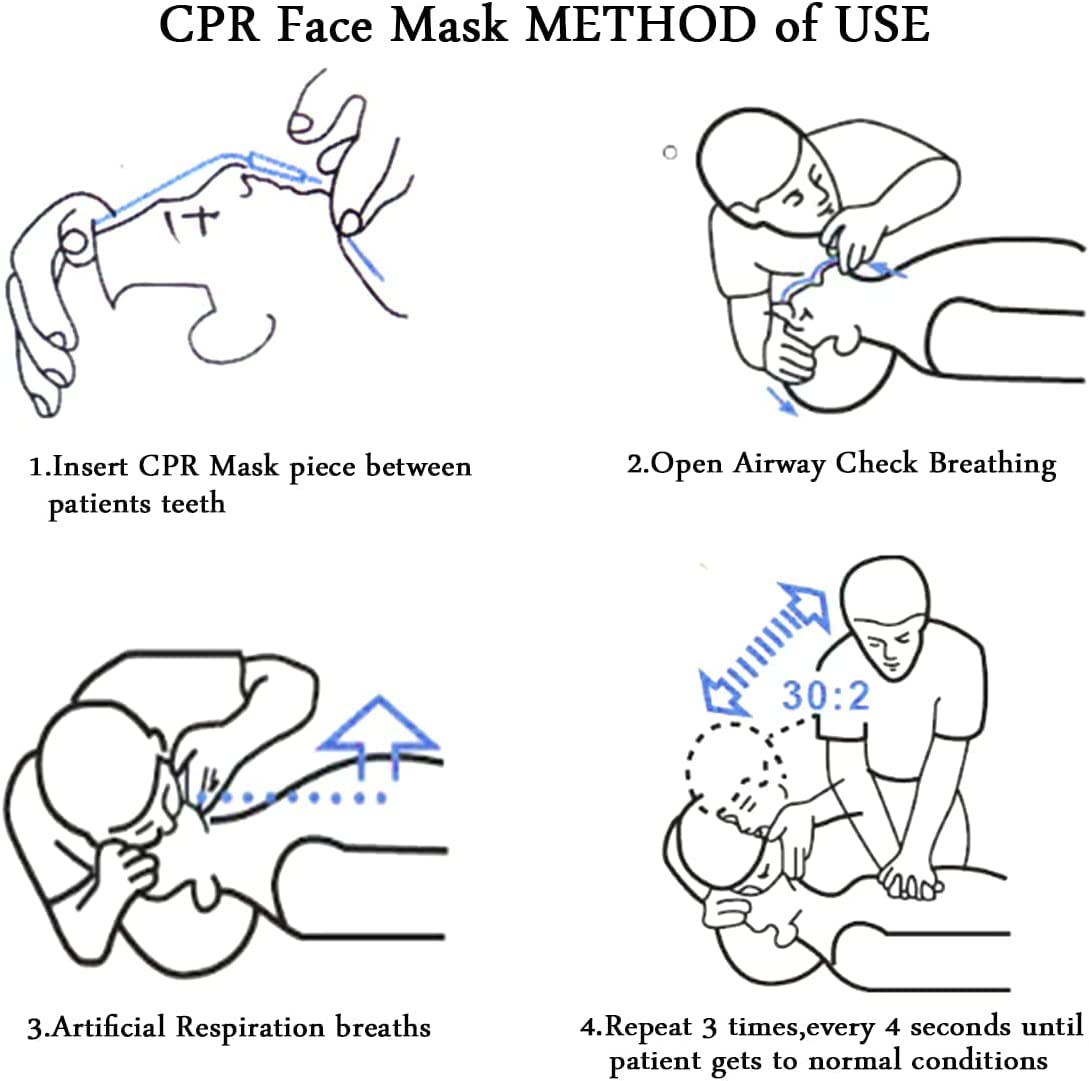 CPR Face Mask METHOD of USE

1.Insert CPR Mask piece between patients teeth

2.Open Airway Check Breathing

3.Artificial Respiration breaths

30:2

4.Repeat 3 times,every 4 seconds until patient gets to normal conditions