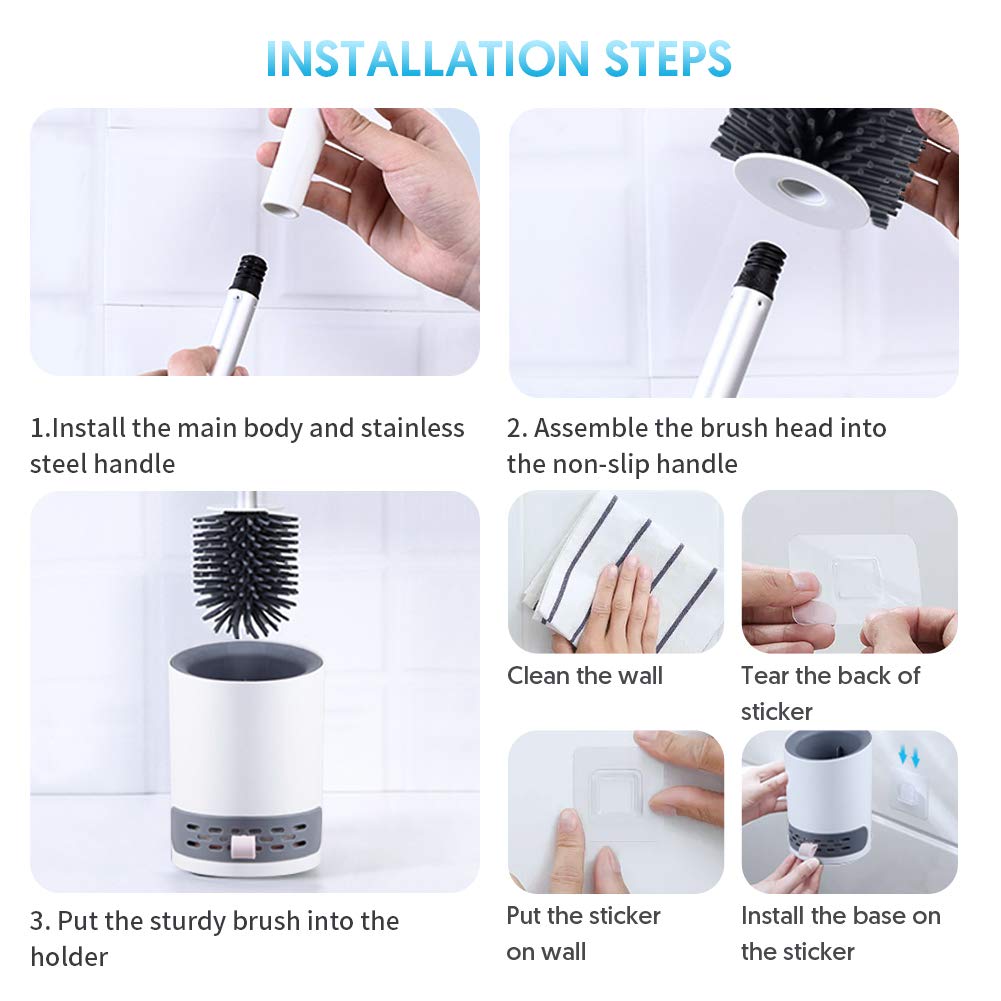 INSTALLATION STEPS

1.Install the main body and stainless steel handle

2. Assemble the brush head into the non-slip handle

3. Put the sturdy brush into the holder

Clean the wall

Tear the back of sticker

Put the sticker on wall

Install the base on the sticker