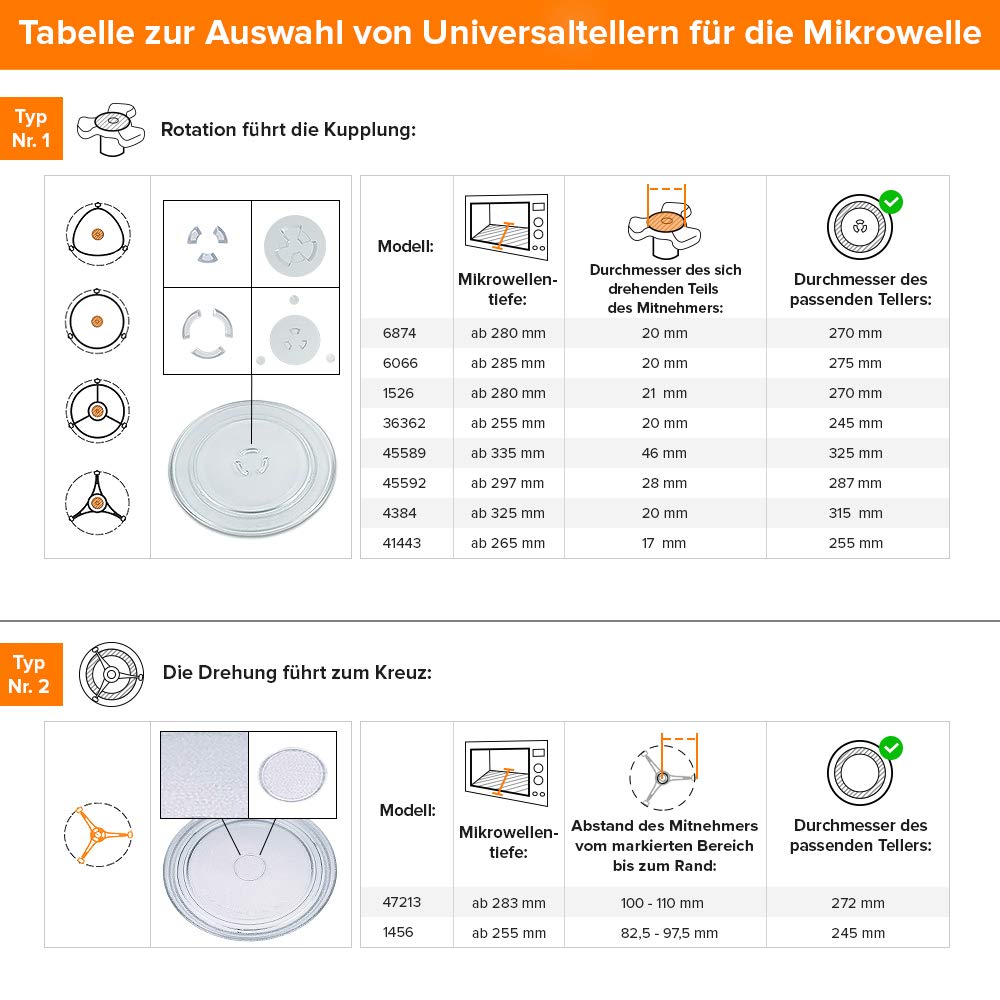 Tabelle zur Auswahl von Universaltellern für die Mikrowelle

Typ Nr. 1

Rotation führt die Kupplung:

| Modell: | Mikrowellentiefe: | Durchmesser des sich drehenden Teils des Mitnehmers: | Durchmesser des passenden Tellers: |
|---|---|---|---|
| 6874 | ab 280 mm | 20 mm | 270 mm |
| 6066 | ab 285 mm | 20 mm | 275 mm |
| 1526 | ab 280 mm | 21 mm | 270 mm |
| 36362 | ab 255 mm | 20 mm | 245 mm |
| 45589 | ab 335 mm | 46 mm | 325 mm |
| 45592 | ab 297 mm | 28 mm | 287 mm |
| 4384 | ab 325 mm | 20 mm | 315 mm |
| 41443 | ab 265 mm | 17 mm | 255 mm |

Typ Nr. 2

Die Drehung führt zum Kreuz:

| Modell: | Mikrowellentiefe: | Abstand des Mitnehmers vom markierten Bereich bis zum Rand: | Durchmesser des passenden Tellers: |
|---|---|---|---|
| 47213 | ab 283 mm | 100 - 110 mm | 272 mm |
| 1456 | ab 255 mm | 82,5 - 97,5 mm | 245 mm |