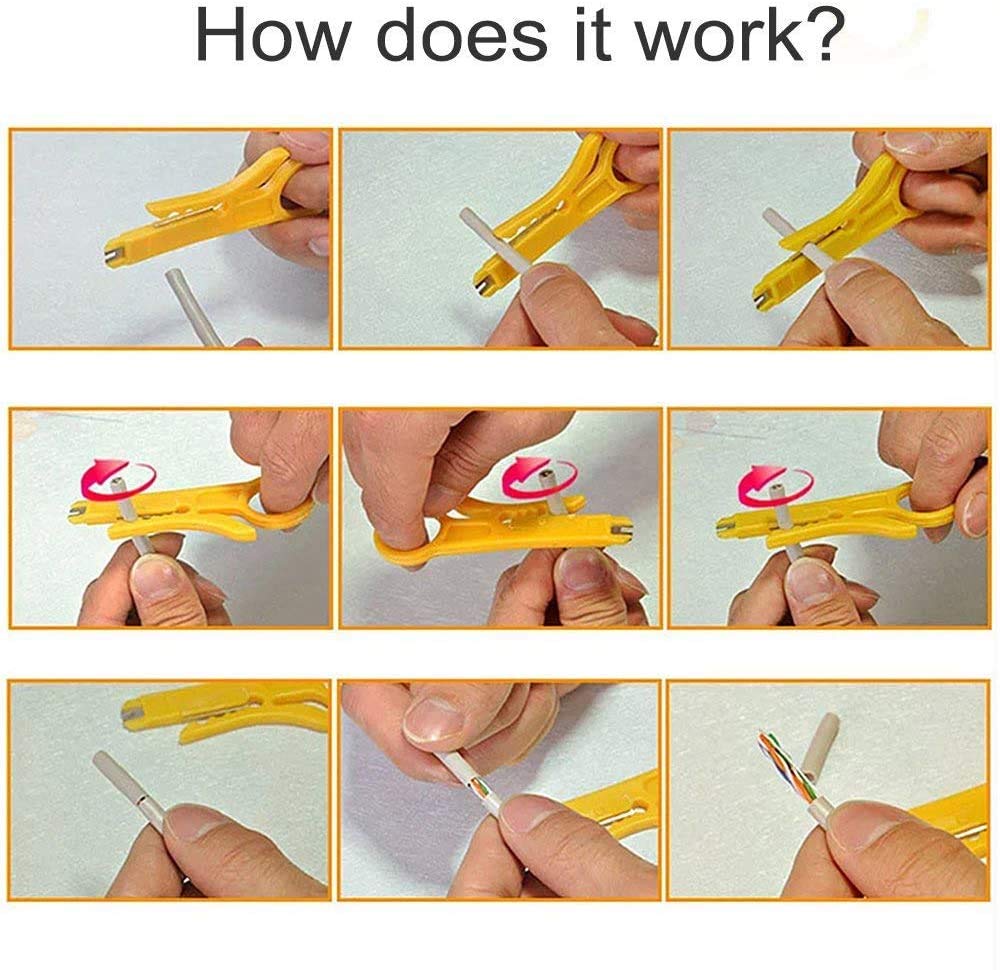 How does it work?