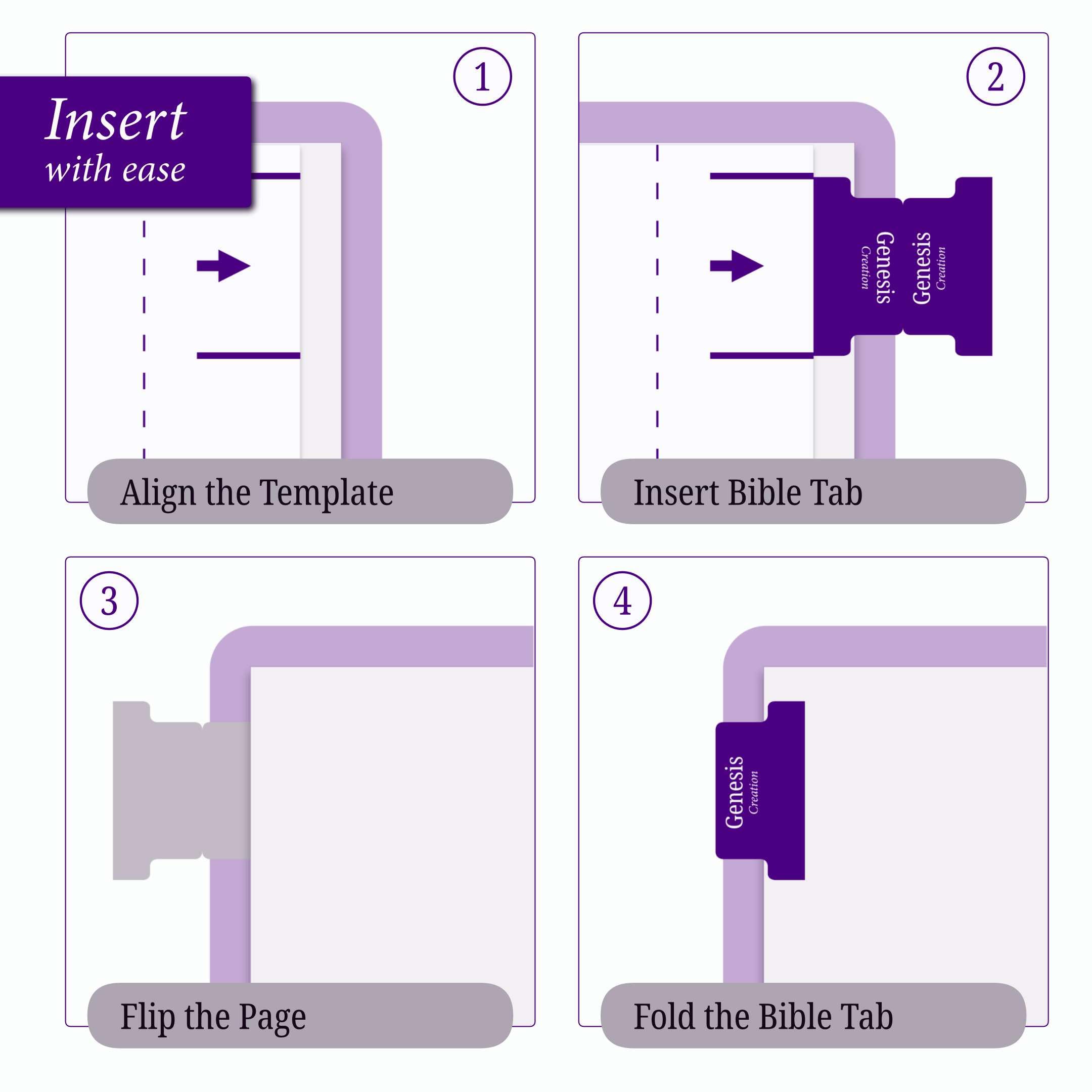 Insert
with ease

1

Align the Template

2

Genesis
Creation

Genesis
Creation

Insert Bible Tab

3

Flip the Page

4

Genesis
Creation

Fold the Bible Tab