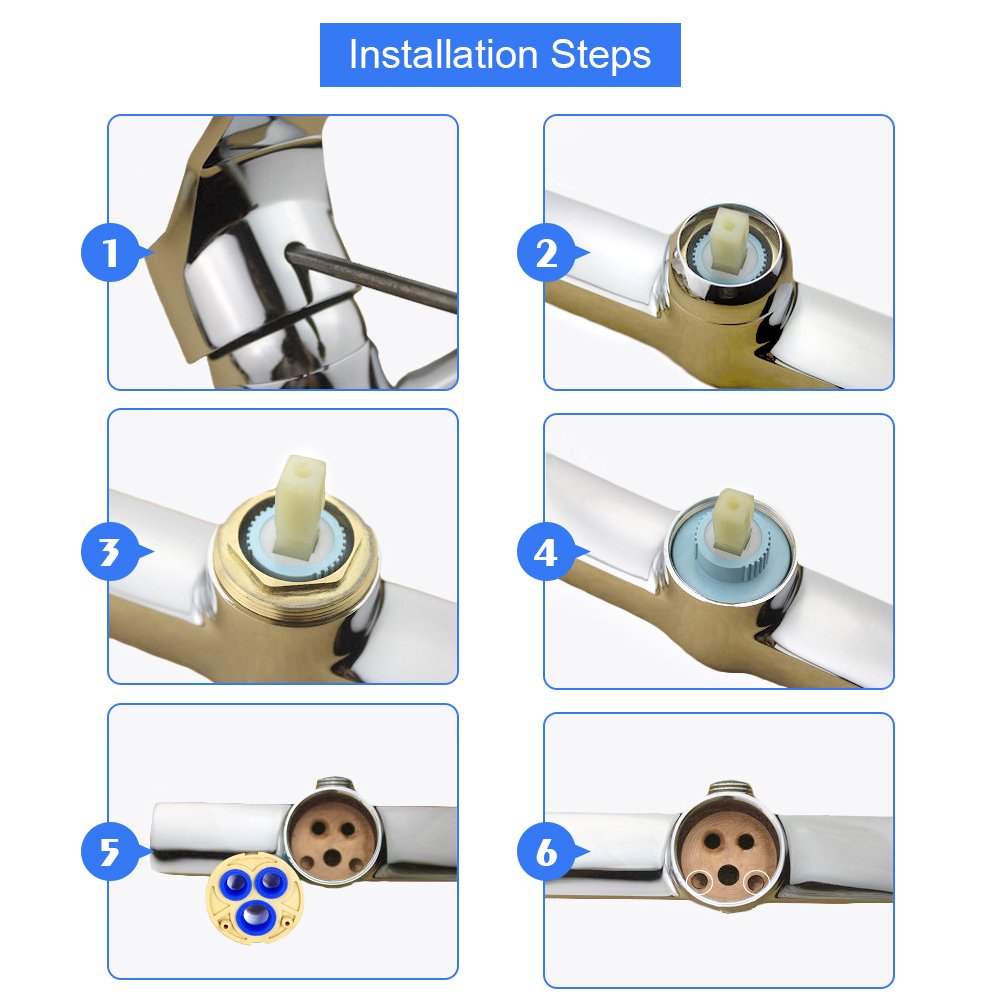 Installation Steps

1

2

3

4

5

6