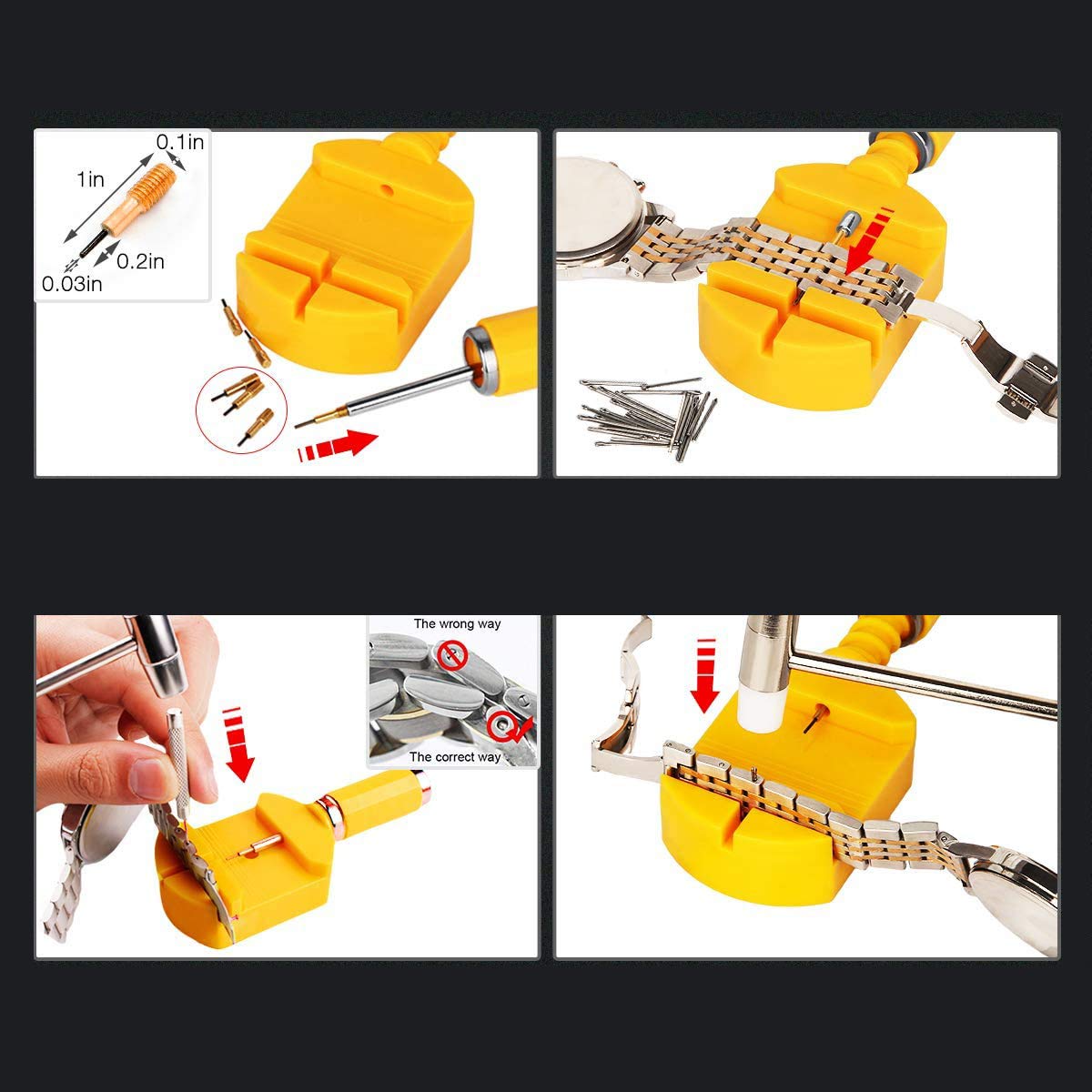 0.1in
1in
0.2in
0.03in

The wrong way
The correct way