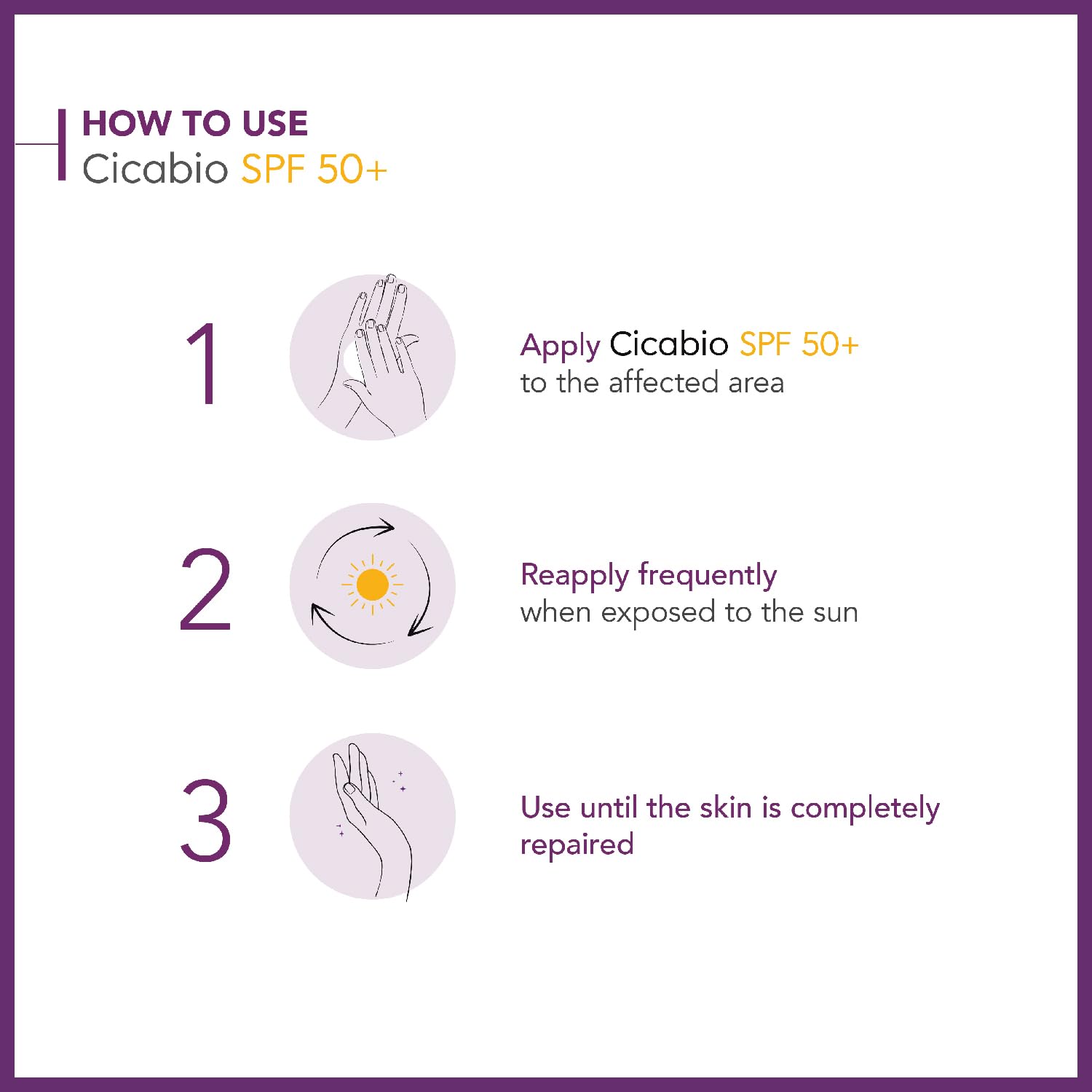 HOW TO USE
Cicabio SPF 50+

1

Apply Cicabio SPF 50+
to the affected area

2

Reapply frequently
when exposed to the sun

3

Use until the skin is completely repaired