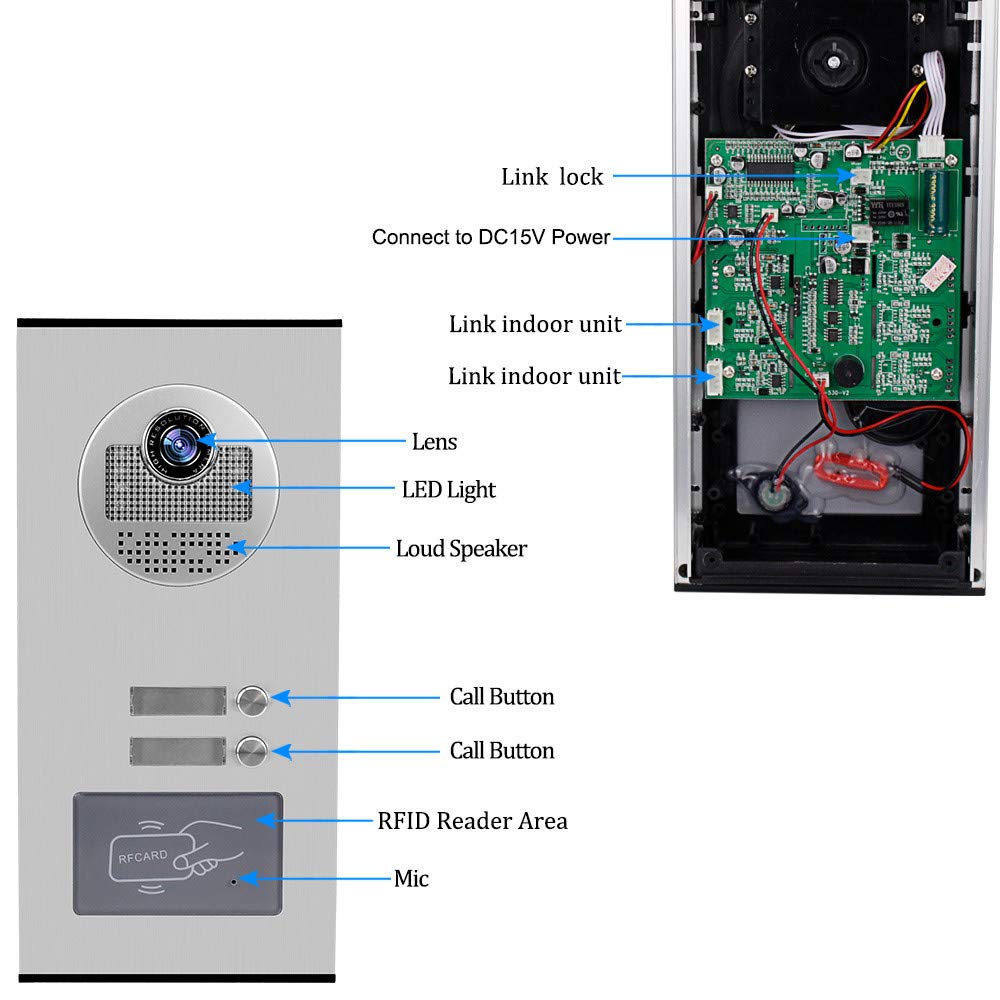 Link lock

Connect to DC15V Power

Link indoor unit

Link indoor unit

HIGH RESOLUTION

Lens

LED Light

Loud Speaker

Call Button

Call Button

RFID Reader Area

RFCARD

Mic