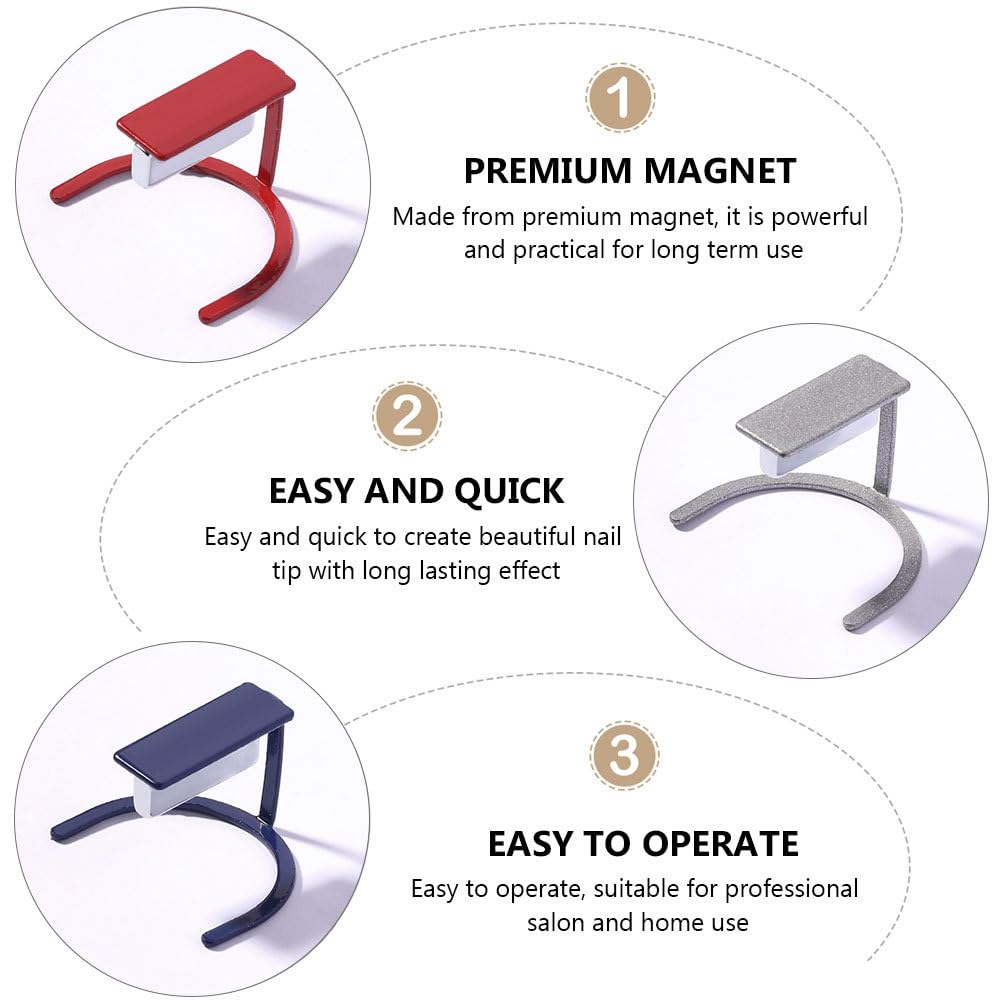 1

PREMIUM MAGNET

Made from premium magnet, it is powerful and practical for long term use

2

EASY AND QUICK

Easy and quick to create beautiful nail tip with long lasting effect

3

EASY TO OPERATE

Easy to operate, suitable for professional salon and home use