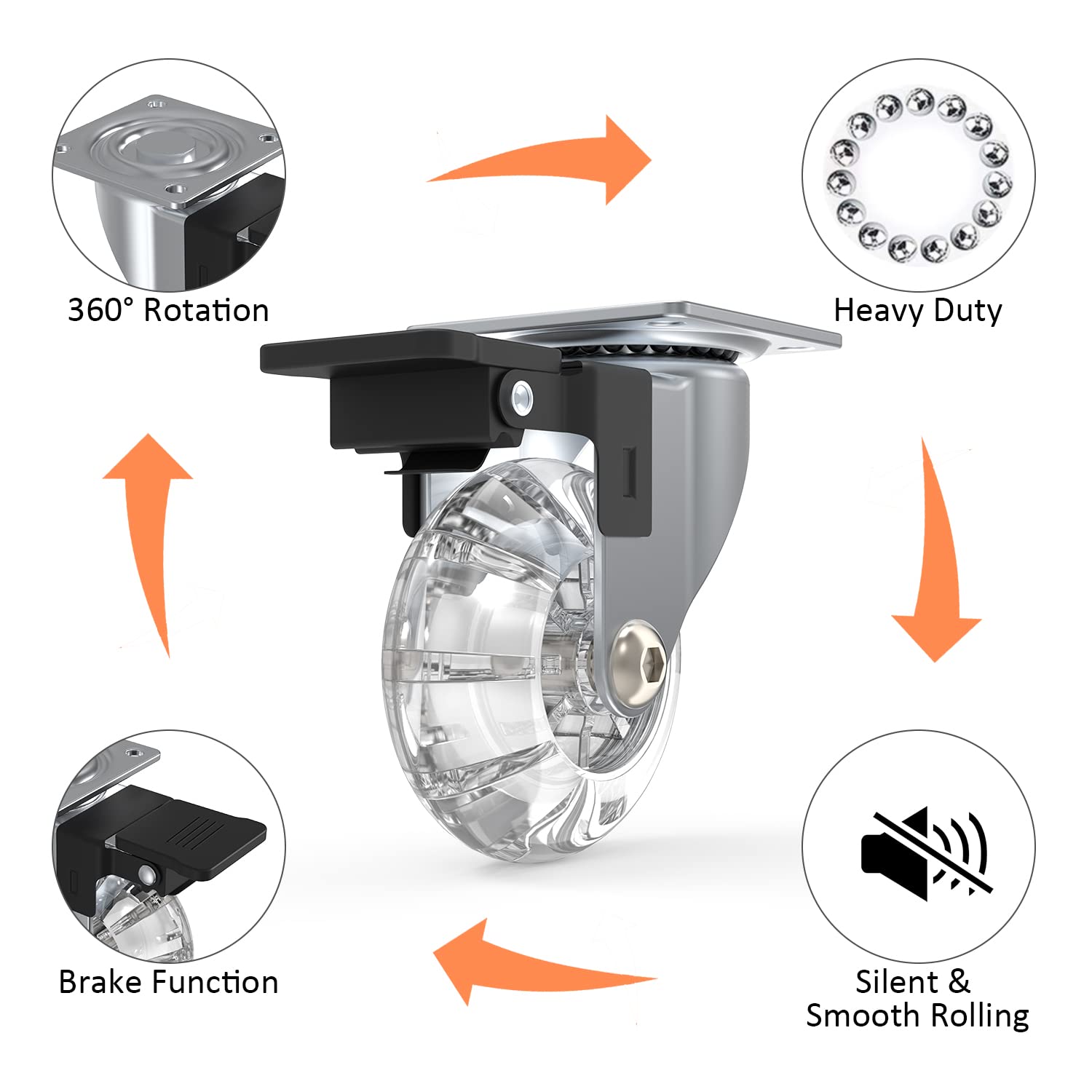 360° Rotation

Heavy Duty

Brake Function

Silent &
Smooth Rolling