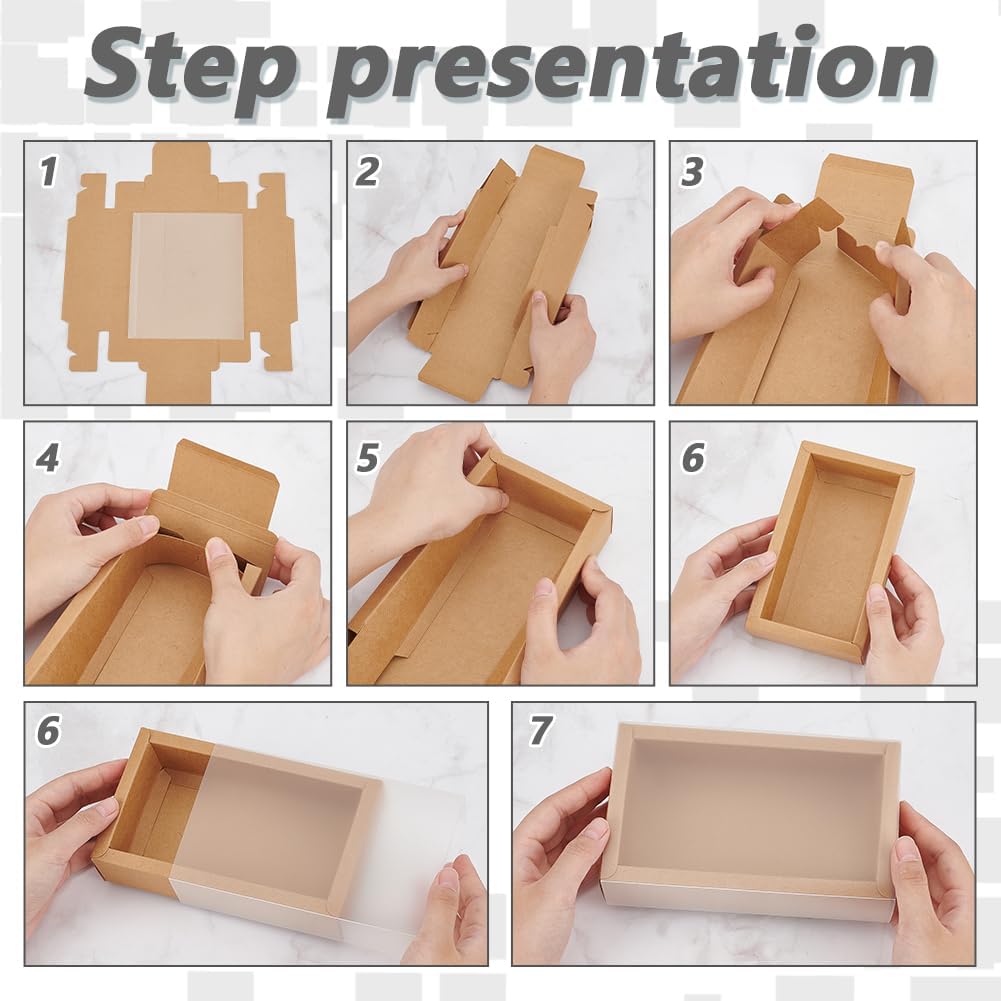 Step presentation

1

2

3

4

5

6

6

7