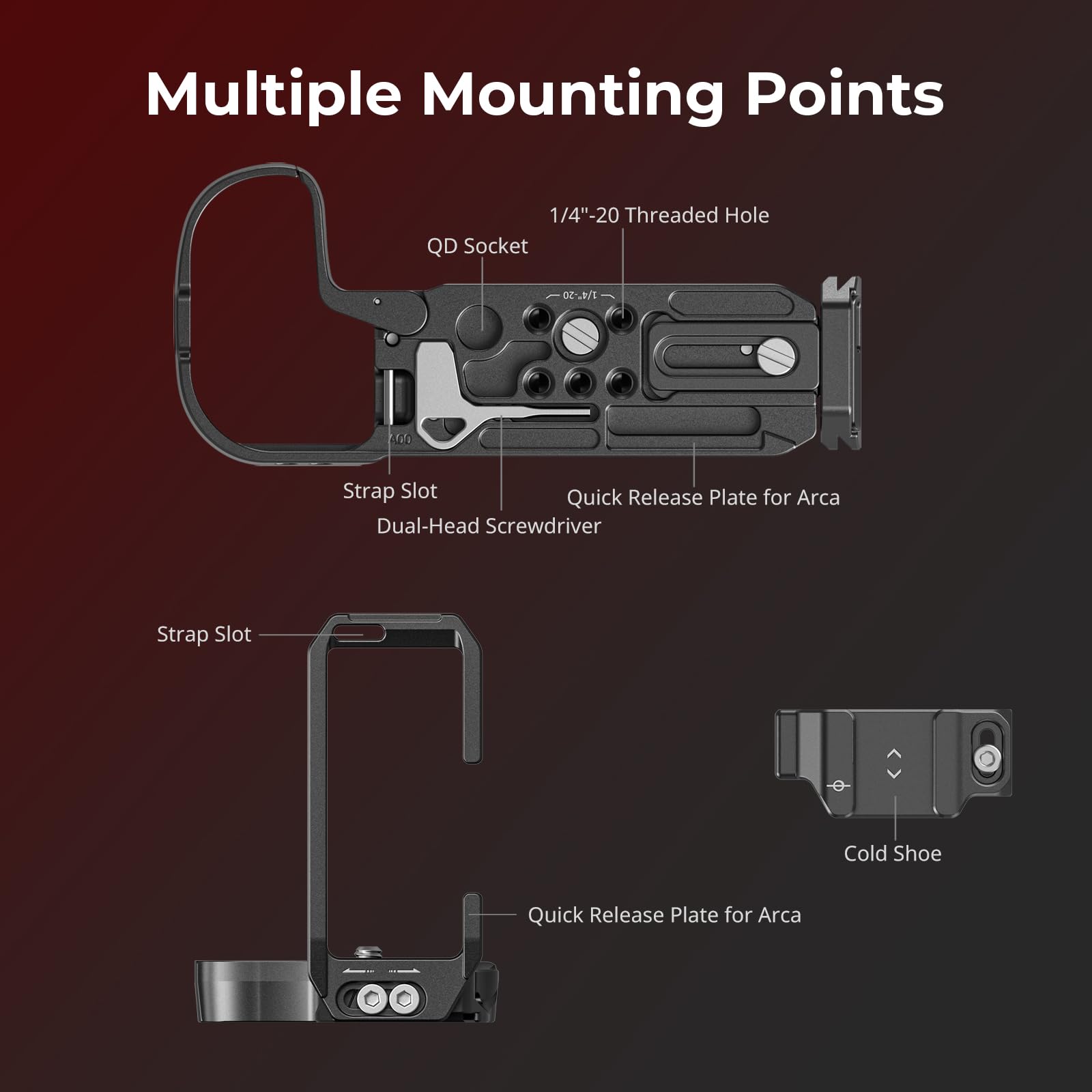 Multiple Mounting Points

1/4"-20 Threaded Hole

QD Socket

1/4"-20

A00

Strap Slot

Quick Release Plate for Arca

Dual-Head Screwdriver

Strap Slot

Cold Shoe

Quick Release Plate for Arca