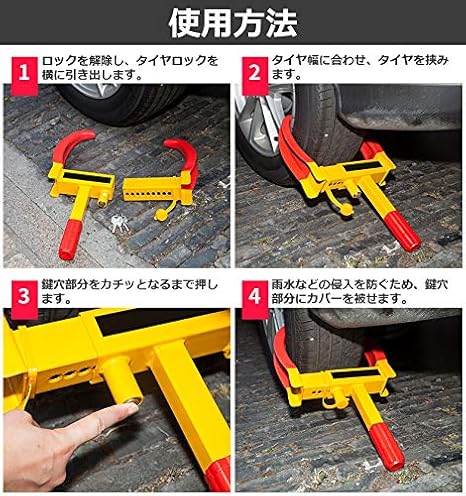 使用方法

1 ロックを解除し、タイヤロックを横に引き出します。

2 タイヤ幅に合わせ、タイヤを挟みます。

3 鍵穴部分をカチッとなるまで押します。

4 雨水などの侵入を防ぐため、鍵穴部分にカバーを被せます。