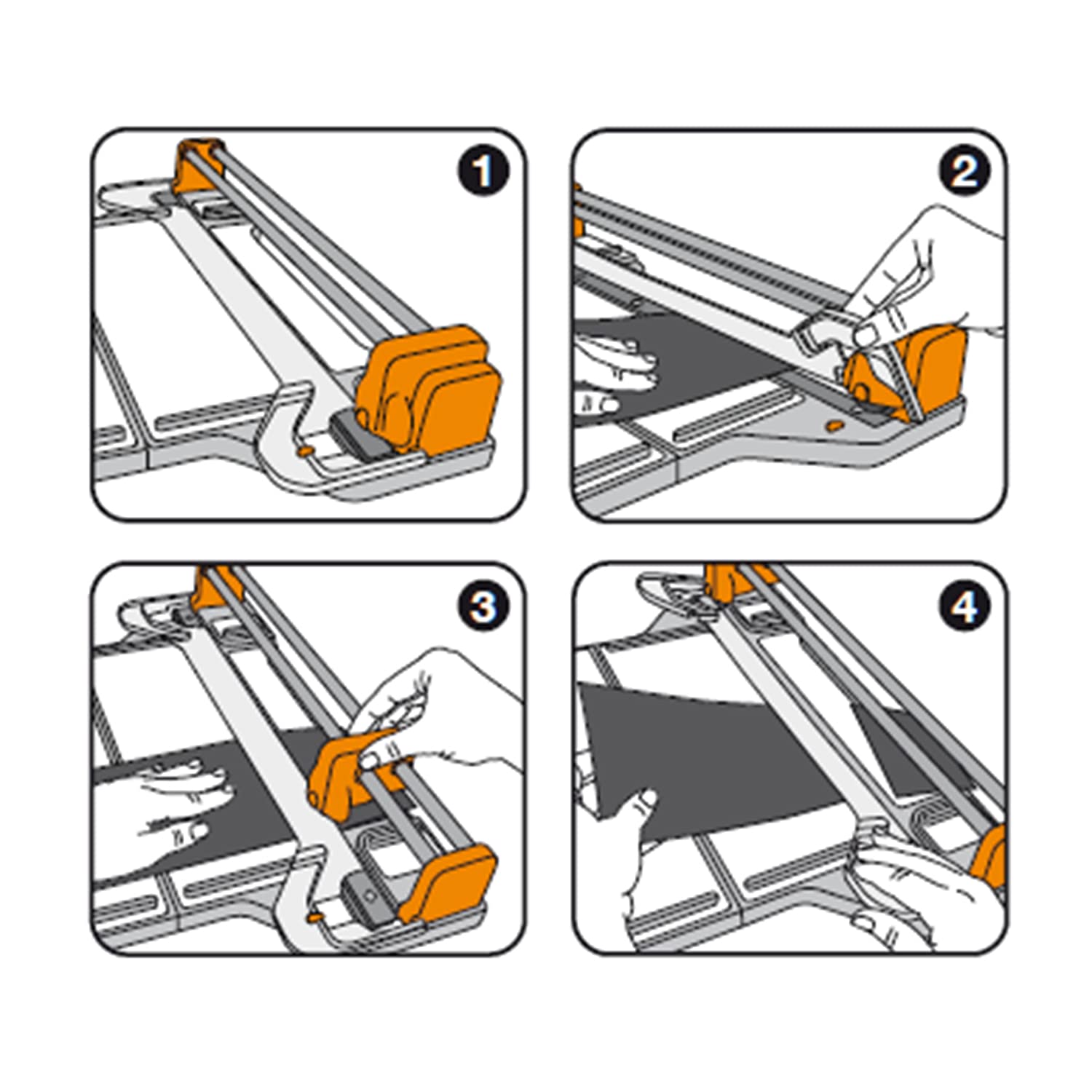 1

2

3

4