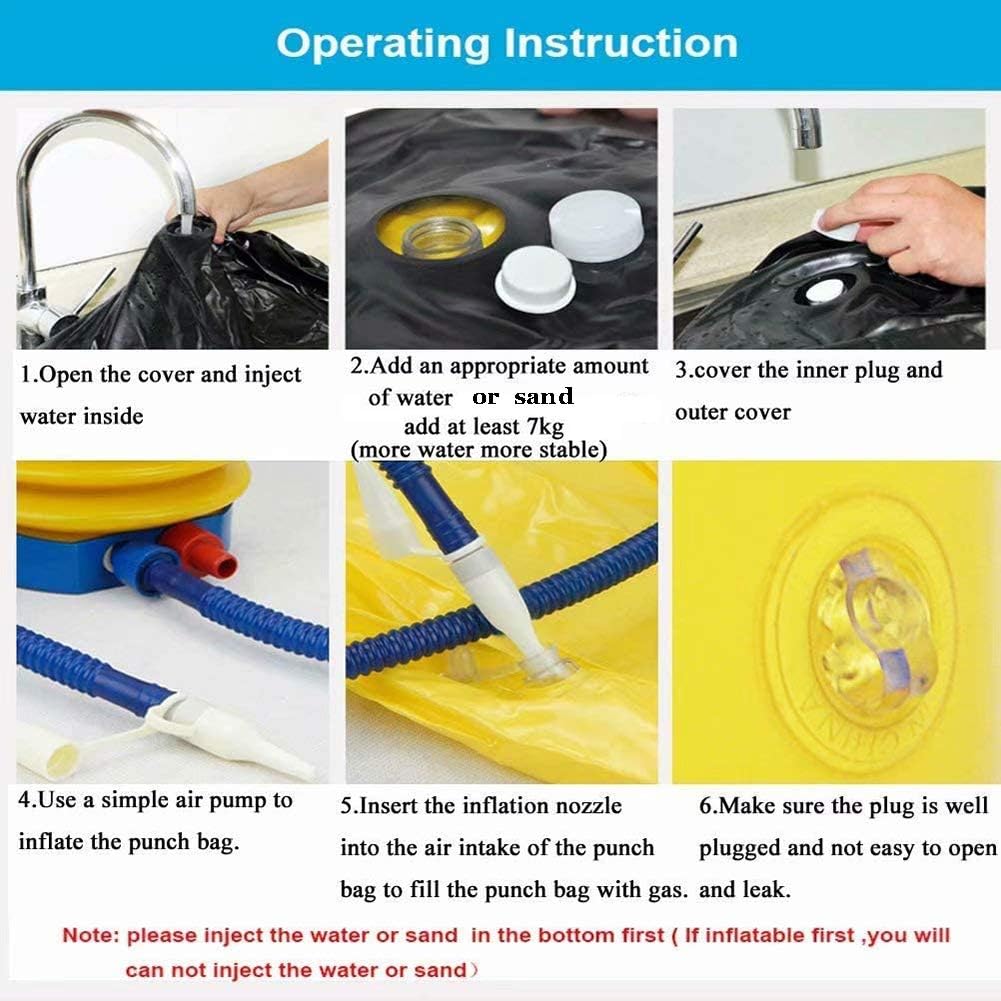 Operating Instruction

1.Open the cover and inject water inside

2.Add an appropriate amount of water or sand add at least 7kg (more water more stable)

3.cover the inner plug and outer cover

4.Use a simple air pump to inflate the punch bag.

5.Insert the inflation nozzle into the air intake of the punch bag to fill the punch bag with gas.

6.Make sure the plug is well plugged and not easy to open and leak.

Note: please inject the water or sand in the bottom first ( If inflatable first ,you will can not inject the water or sand)