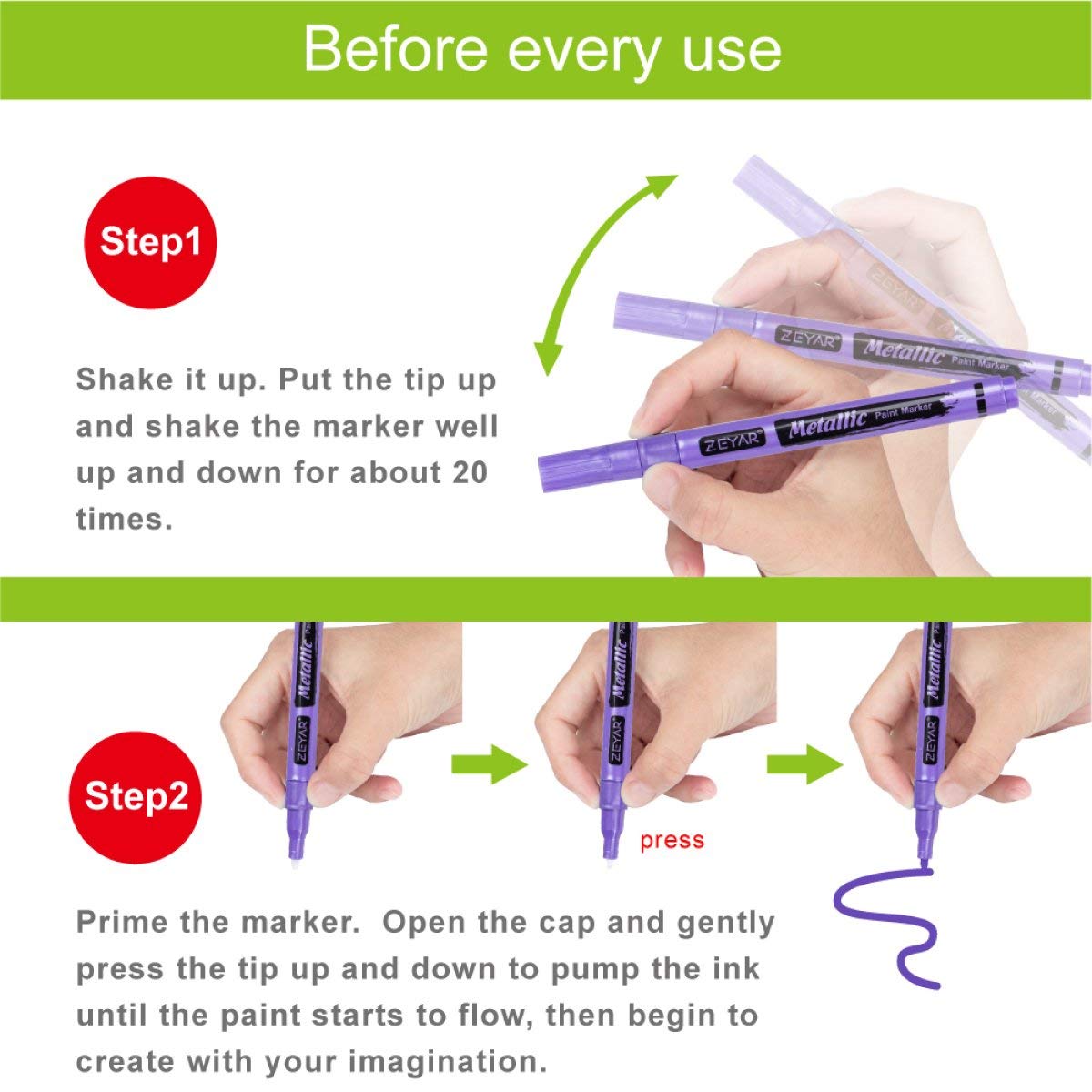 Before every use

Step1

Shake it up. Put the tip up and shake the marker well up and down for about 20 times.

ZEYAR Metallic Paint Marker

ZEYAR Metallic Paint Marker

Step2

ZEYAR Metallic

ZEYAR Metallic

ZEYAR Metallic

press

Prime the marker. Open the cap and gently press the tip up and down to pump the ink until the paint starts to flow, then begin to create with your imagination.