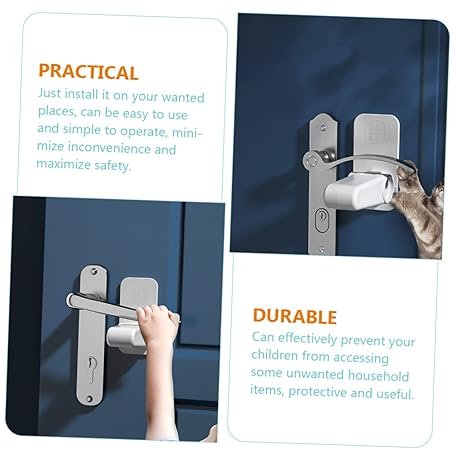 PRACTICAL
Just install it on your wanted places, can be easy to use and simple to operate, minimize inconvenience and maximize safety.

DURABLE
Can effectively prevent your children from accessing some unwanted household items, protective and useful.