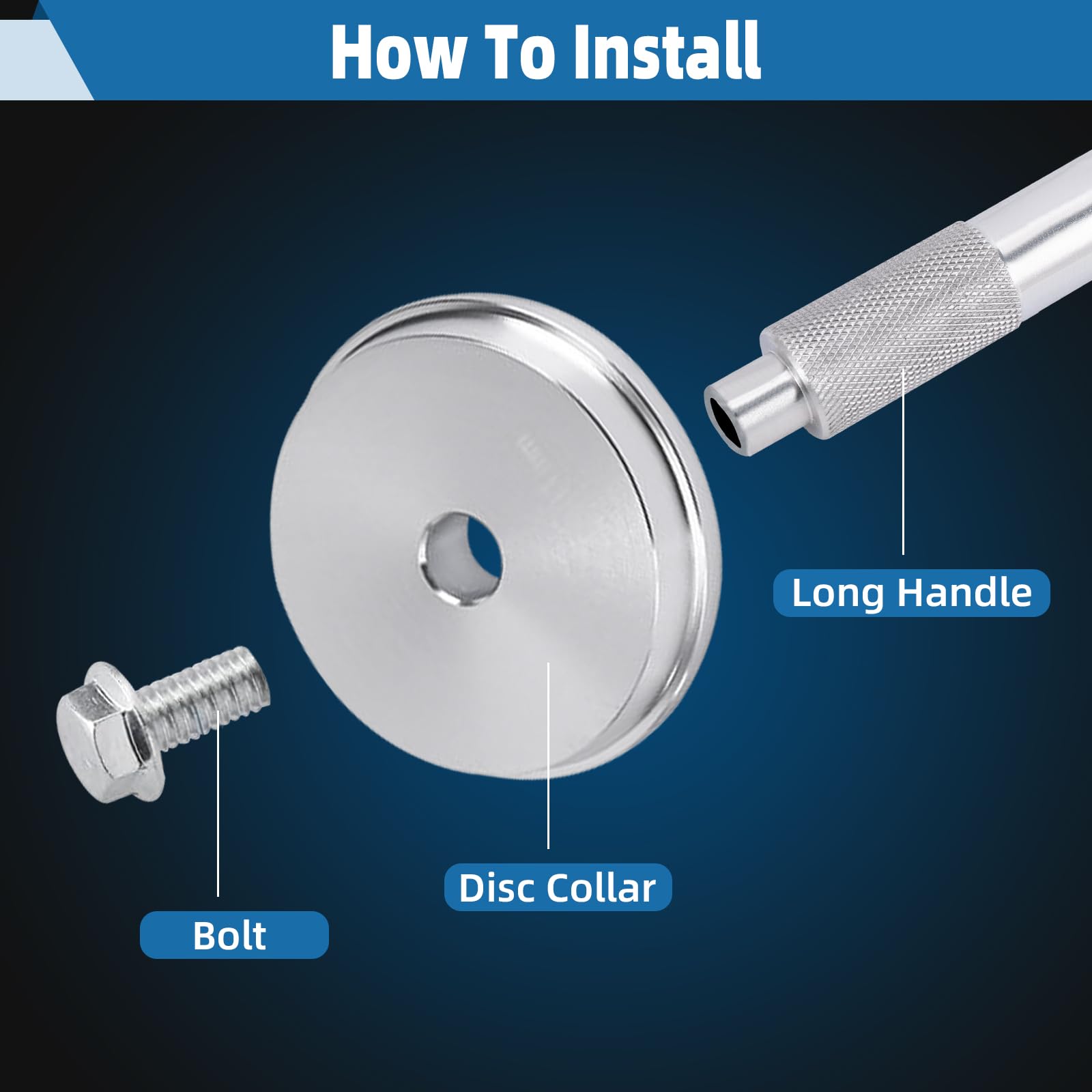 How To Install

Long Handle

Disc Collar

Bolt