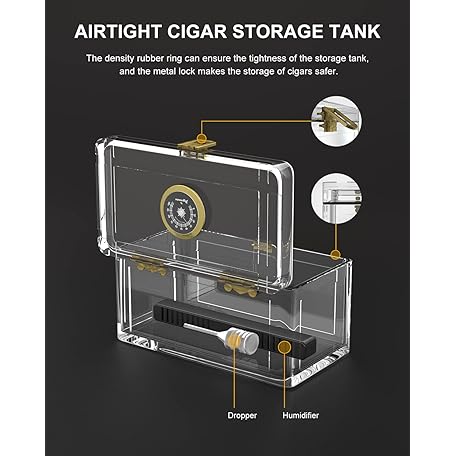 AIRTIGHT CIGAR STORAGE TANK

The density rubber ring can ensure the tightness of the storage tank, and the metal lock makes the storage of cigars safer.

Dropper

Humidifier