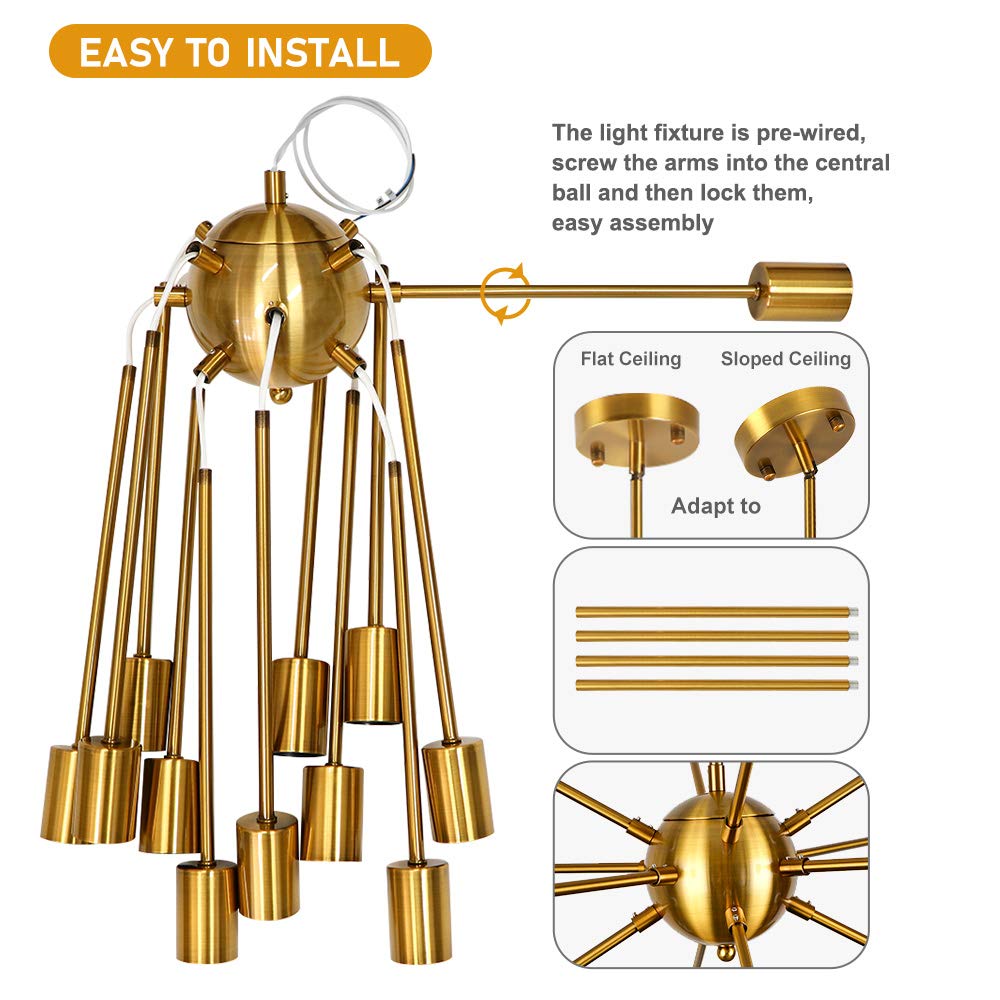 EASY TO INSTALL

The light fixture is pre-wired, screw the arms into the central ball and then lock them, easy assembly

Flat Ceiling

Sloped Ceiling

Adapt to