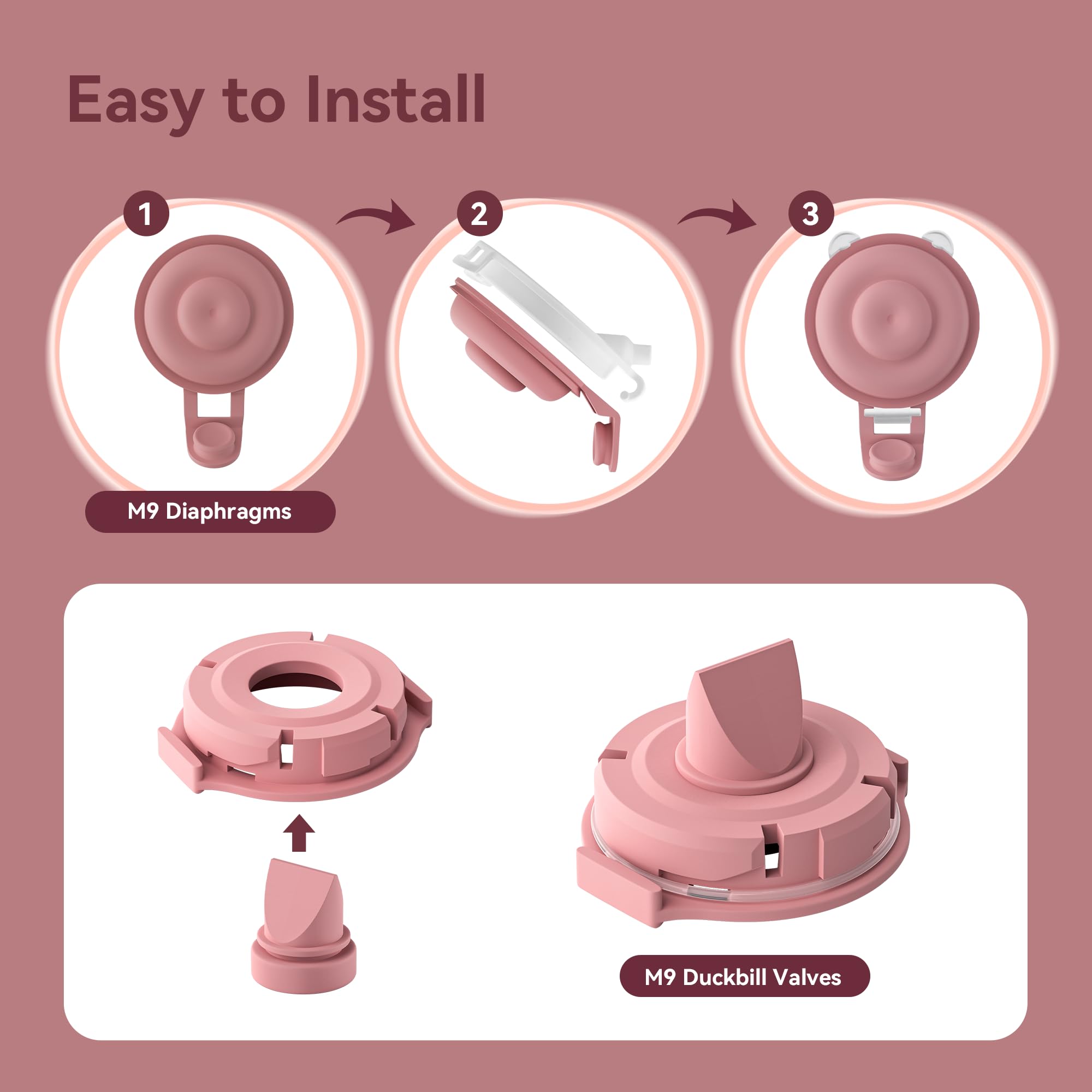 Easy to Install

1

2

3

M9 Diaphragms

M9 Duckbill Valves