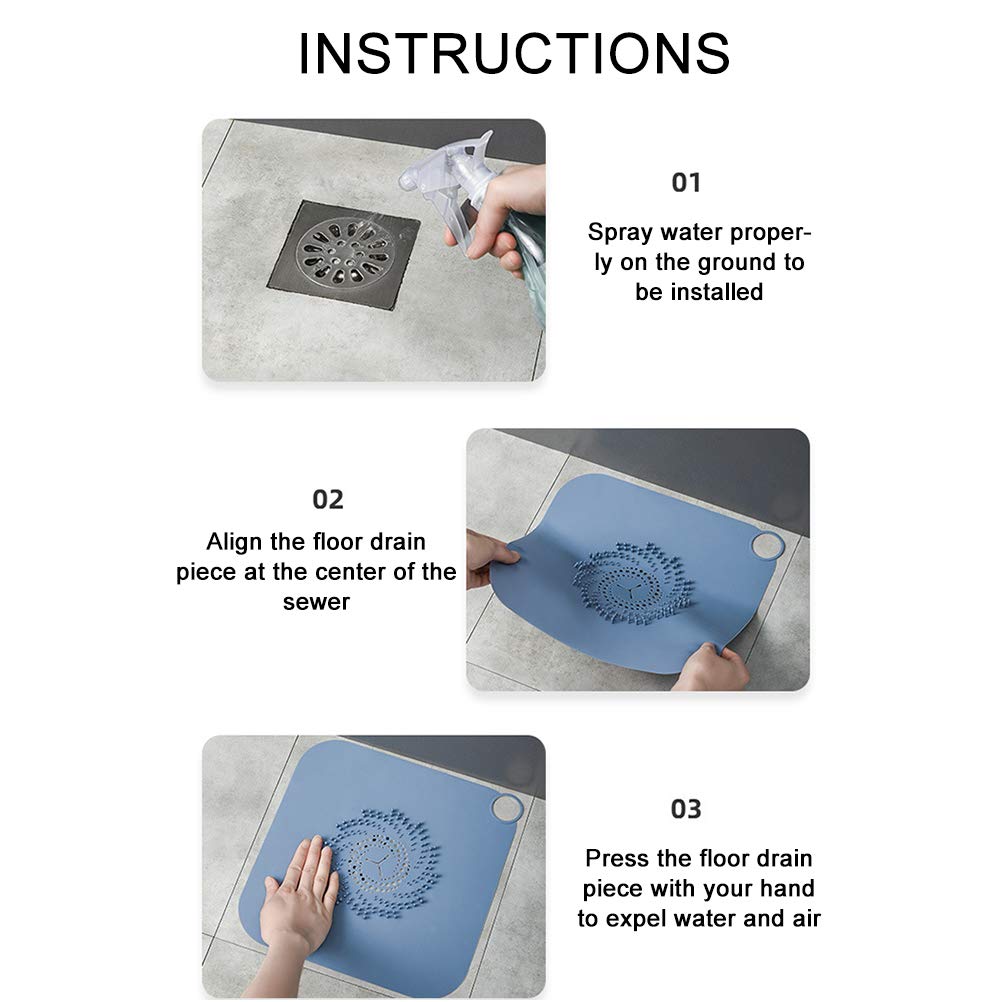 INSTRUCTIONS

01

Spray water properly on the ground to be installed

02

Align the floor drain piece at the center of the sewer

03

Press the floor drain piece with your hand to expel water and air