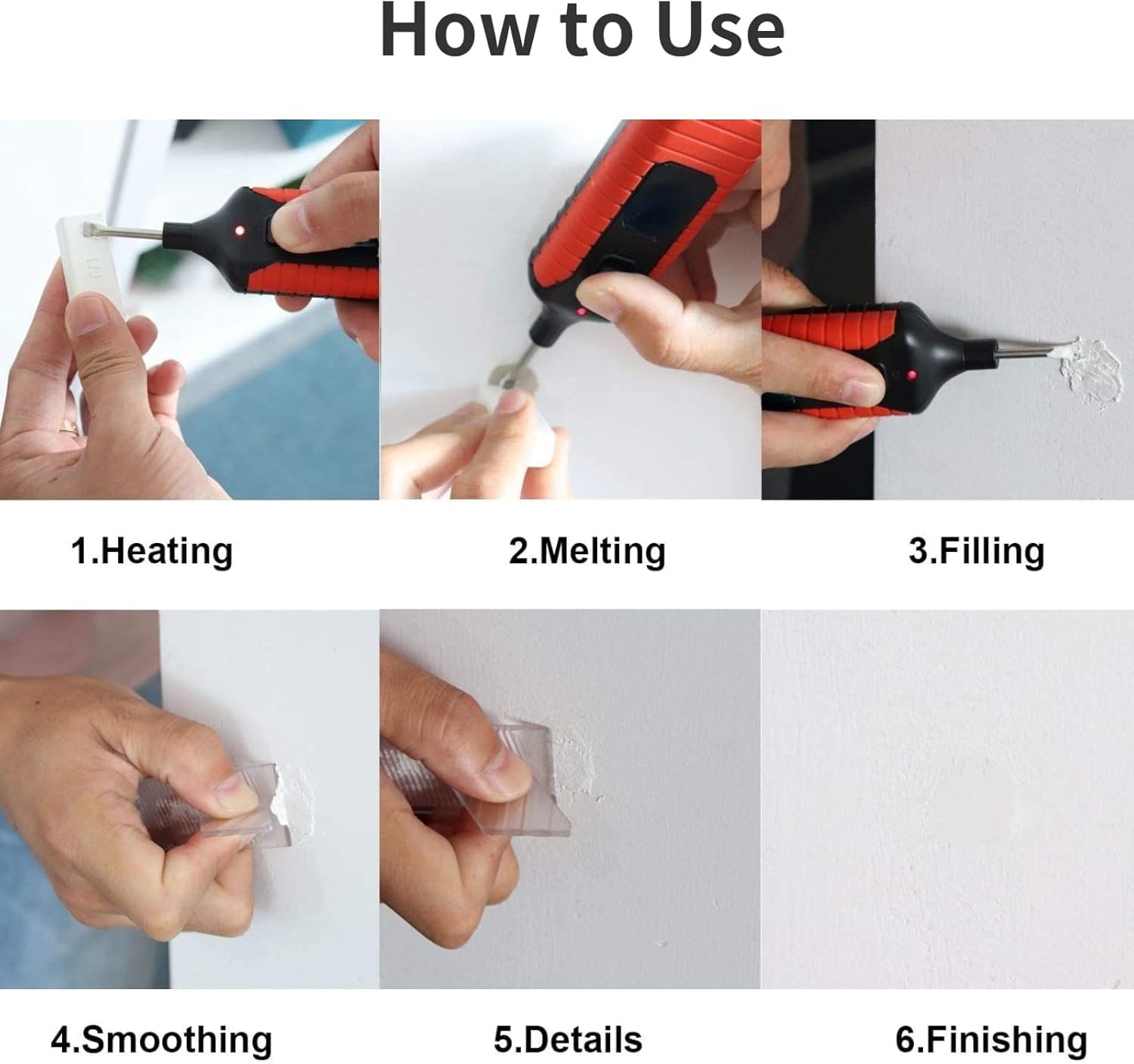 How to Use

1.Heating

2.Melting

3.Filling

4.Smoothing

5.Details

6.Finishing