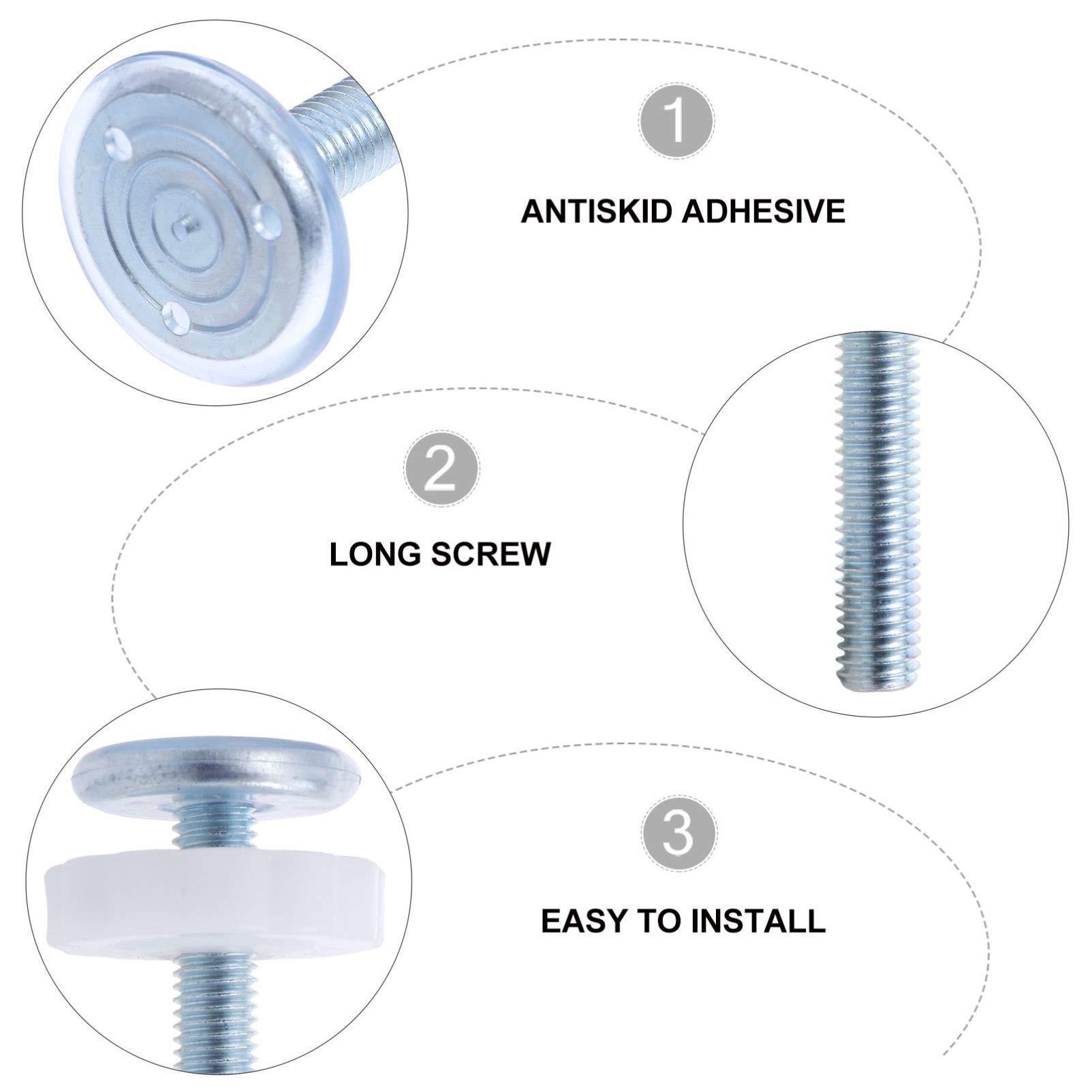 1

ANTISKID ADHESIVE

2

LONG SCREW

3

EASY TO INSTALL