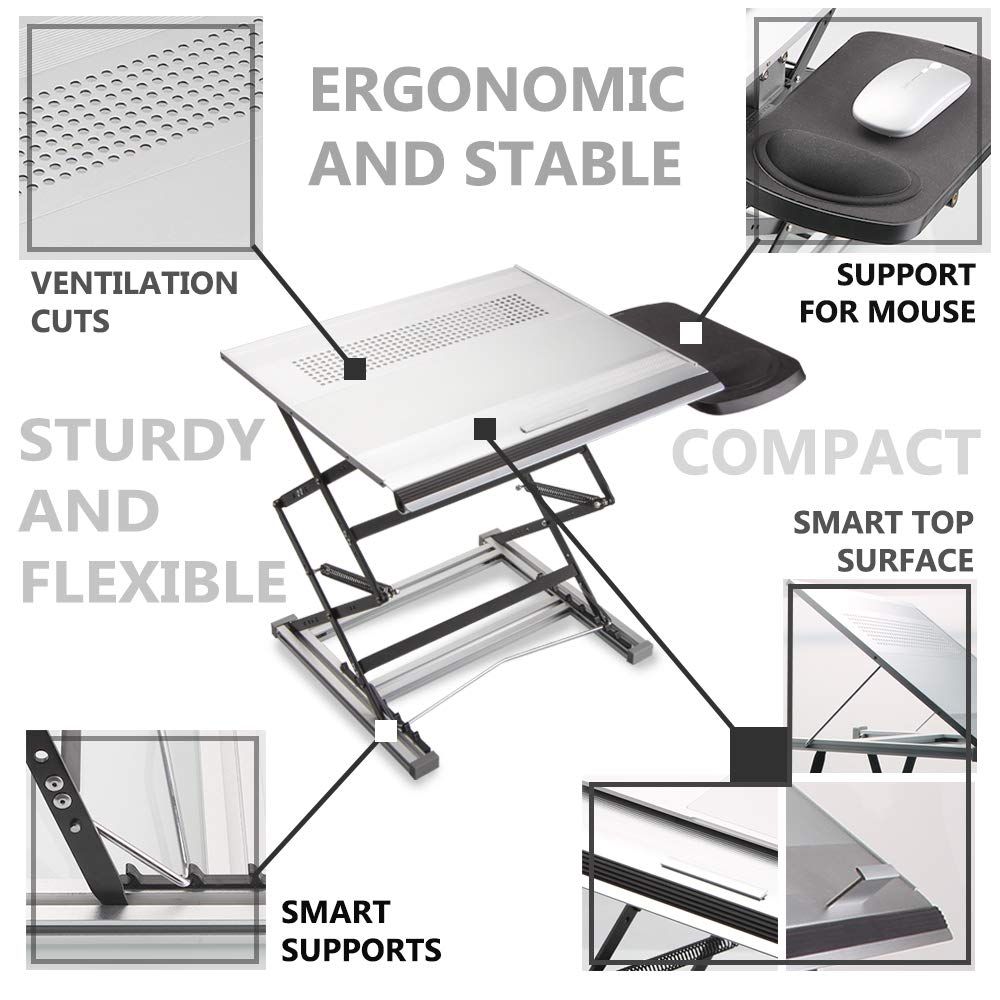 ERGONOMIC AND STABLE

VENTILATION CUTS

SUPPORT FOR MOUSE

STURDY AND FLEXIBLE

COMPACT

SMART TOP SURFACE

SMART SUPPORTS