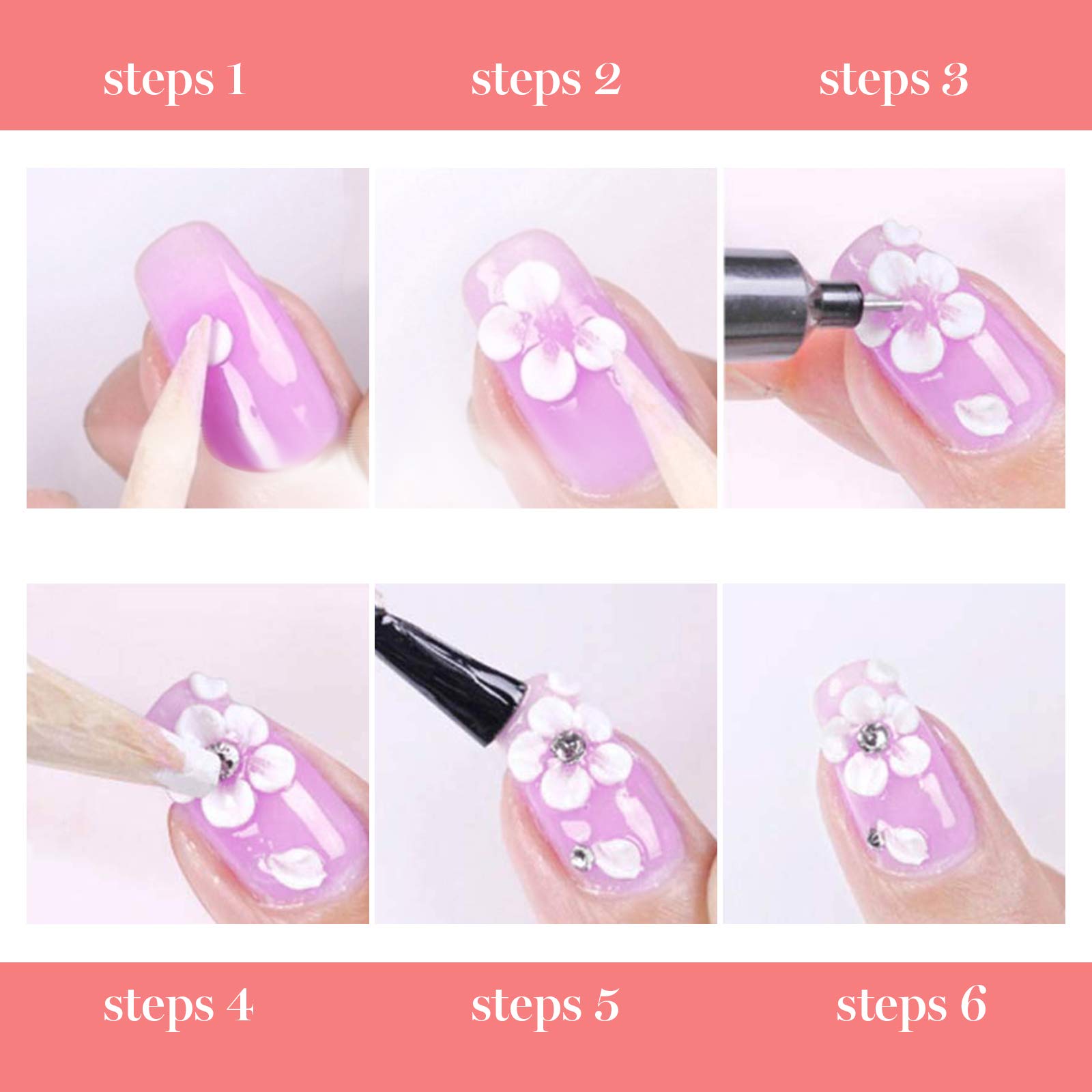 steps 1 steps 2 steps 3

steps 4 steps 5 steps 6