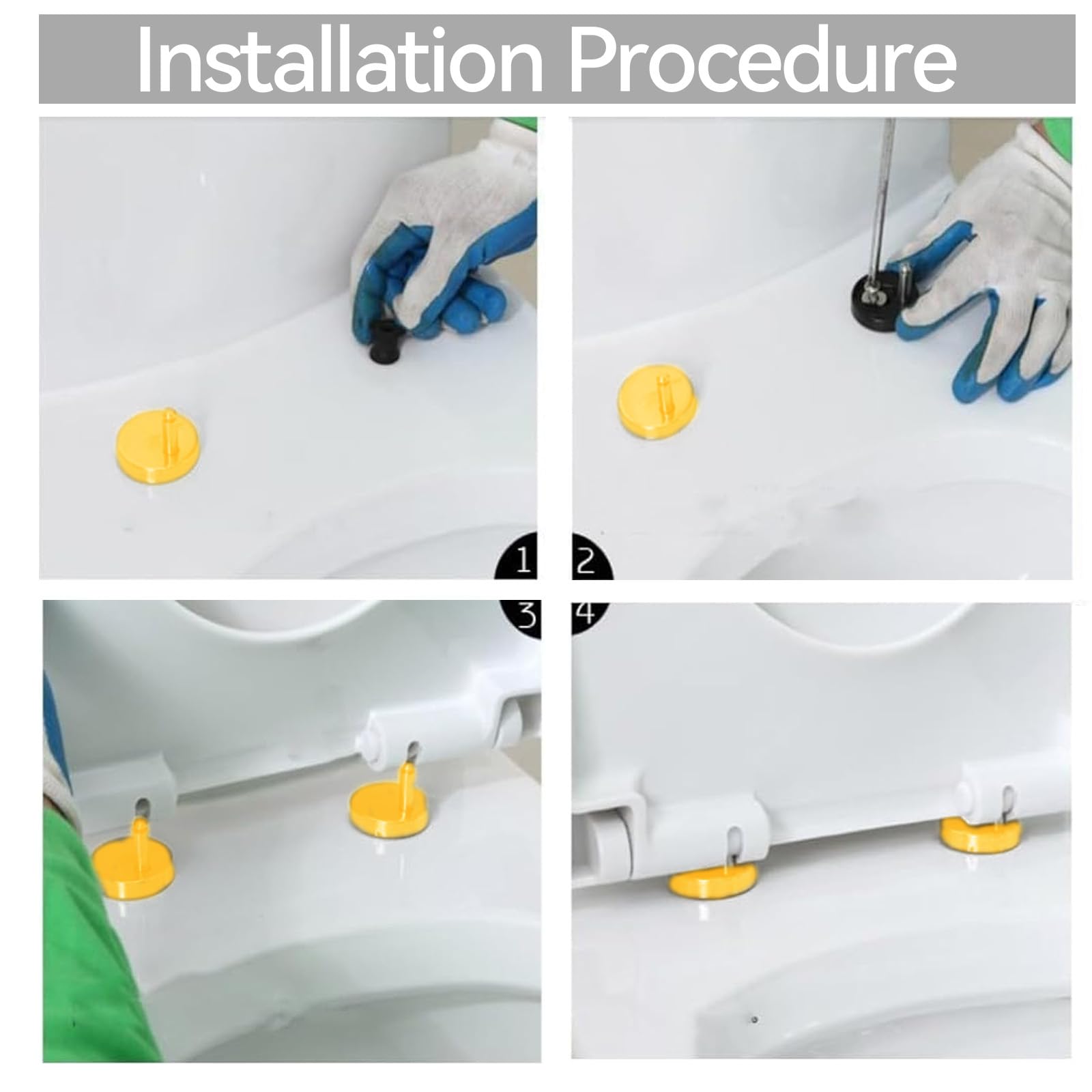 Installation Procedure

1

2

3

4