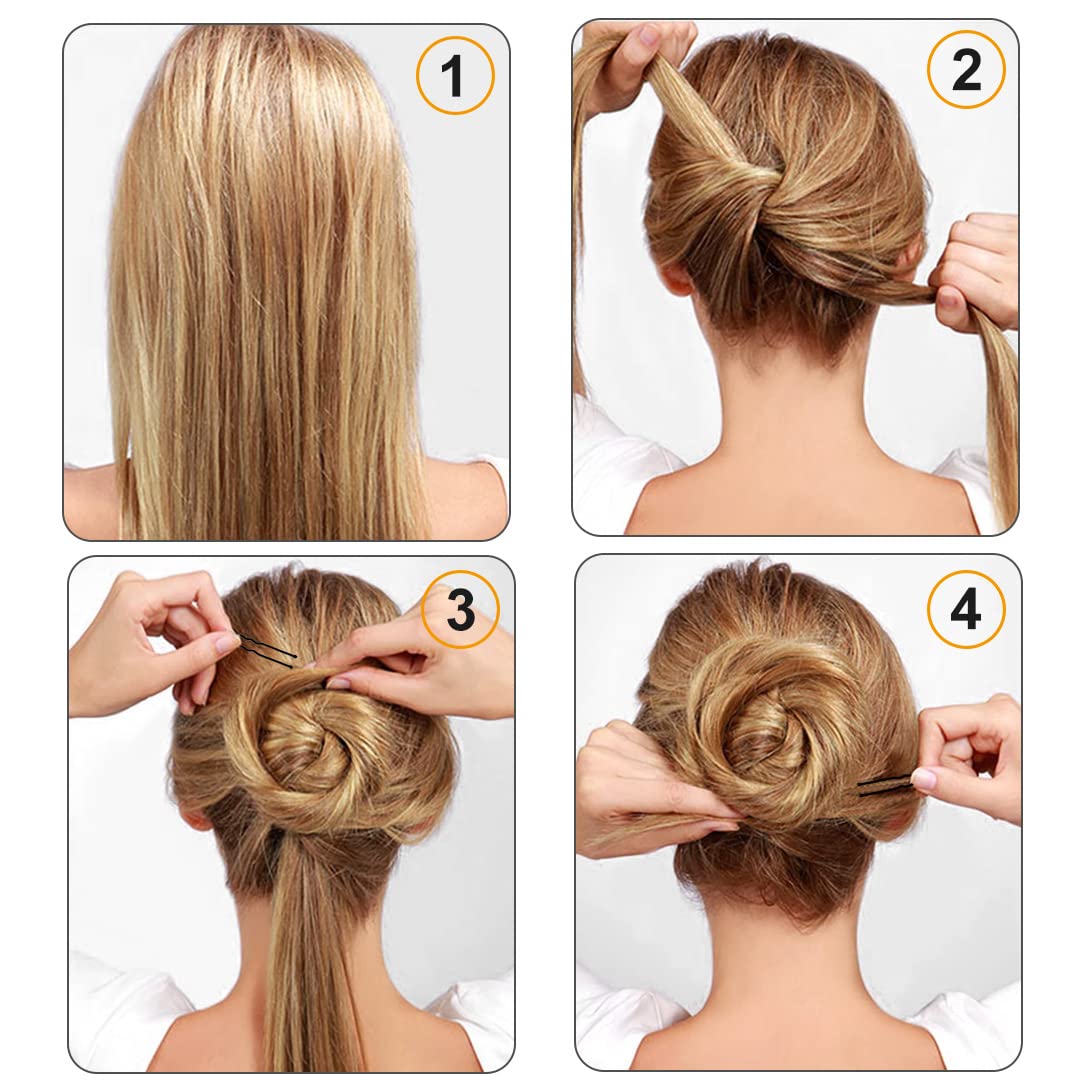 1

2

3

4