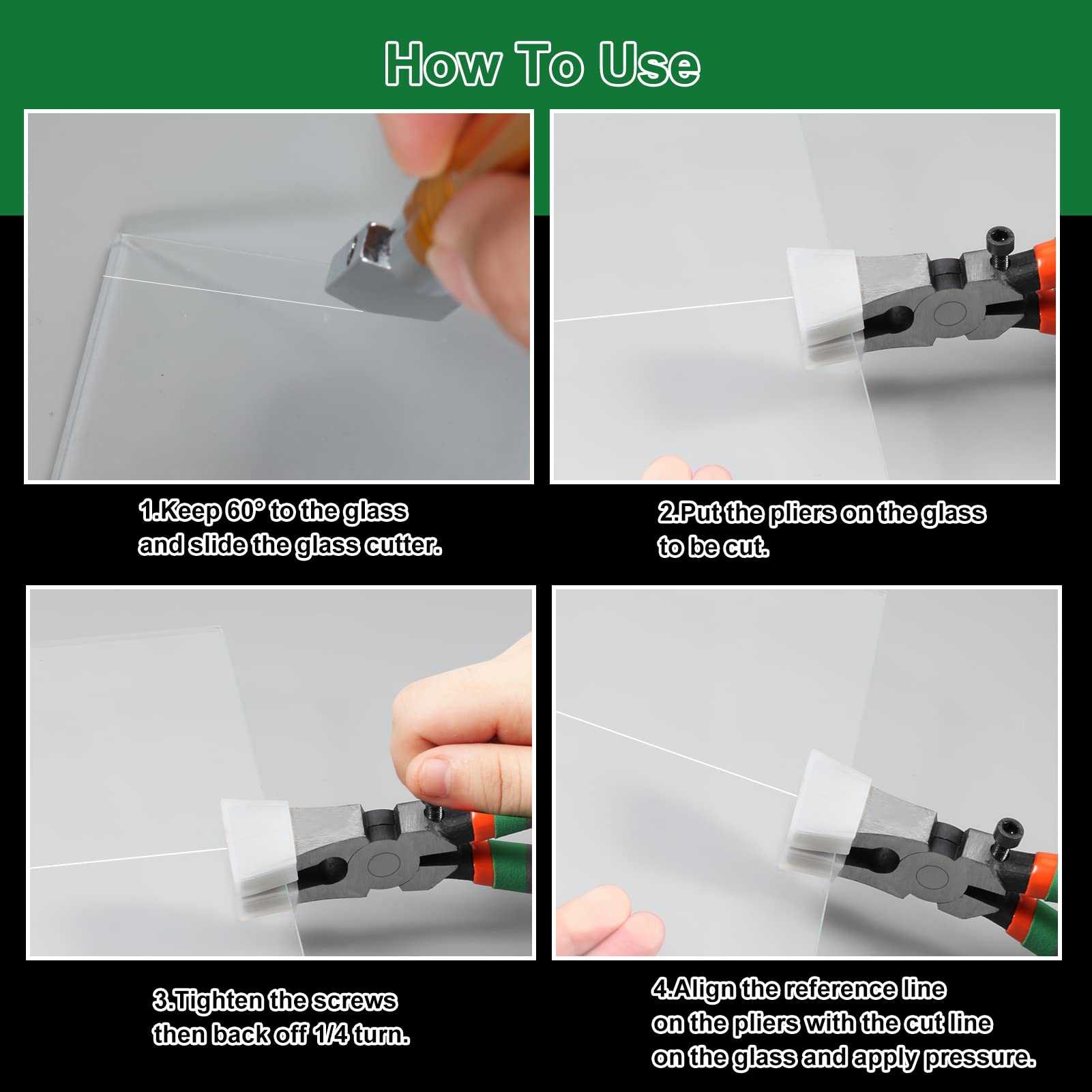 How To Use

1.Keep 60° to the glass and slide the glass cutter.

2.Put the pliers on the glass to be cut.

3.Tighten the screws then back off 1/4 turn.

4.Align the reference line on the pliers with the cut line on the glass and apply pressure.