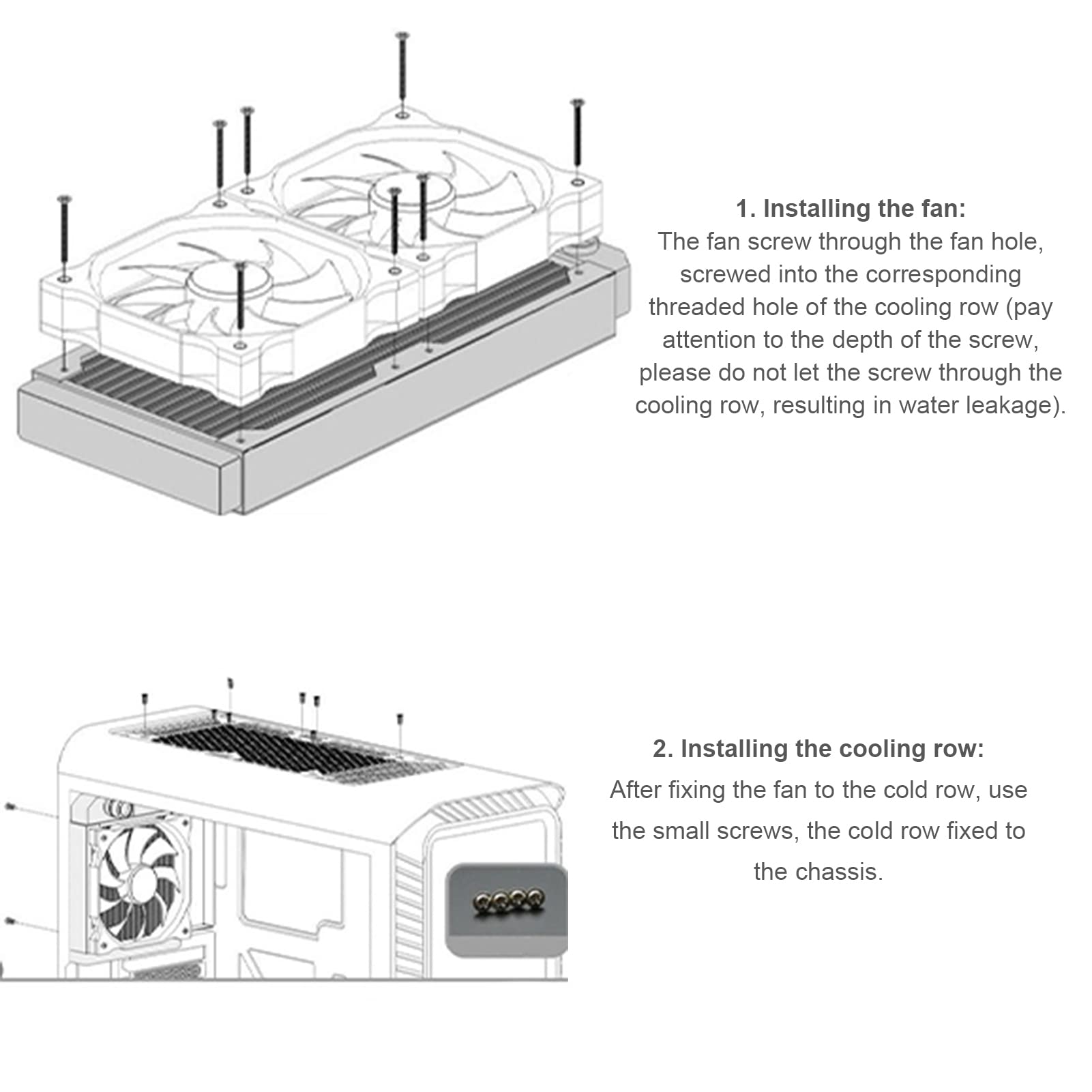 1. Installing the fan:
The fan screw through the fan hole, screwed into the corresponding threaded hole of the cooling row (pay attention to the depth of the screw, please do not let the screw through the cooling row, resulting in water leakage).

2. Installing the cooling row:
After fixing the fan to the cold row, use the small screws, the cold row fixed to the chassis.