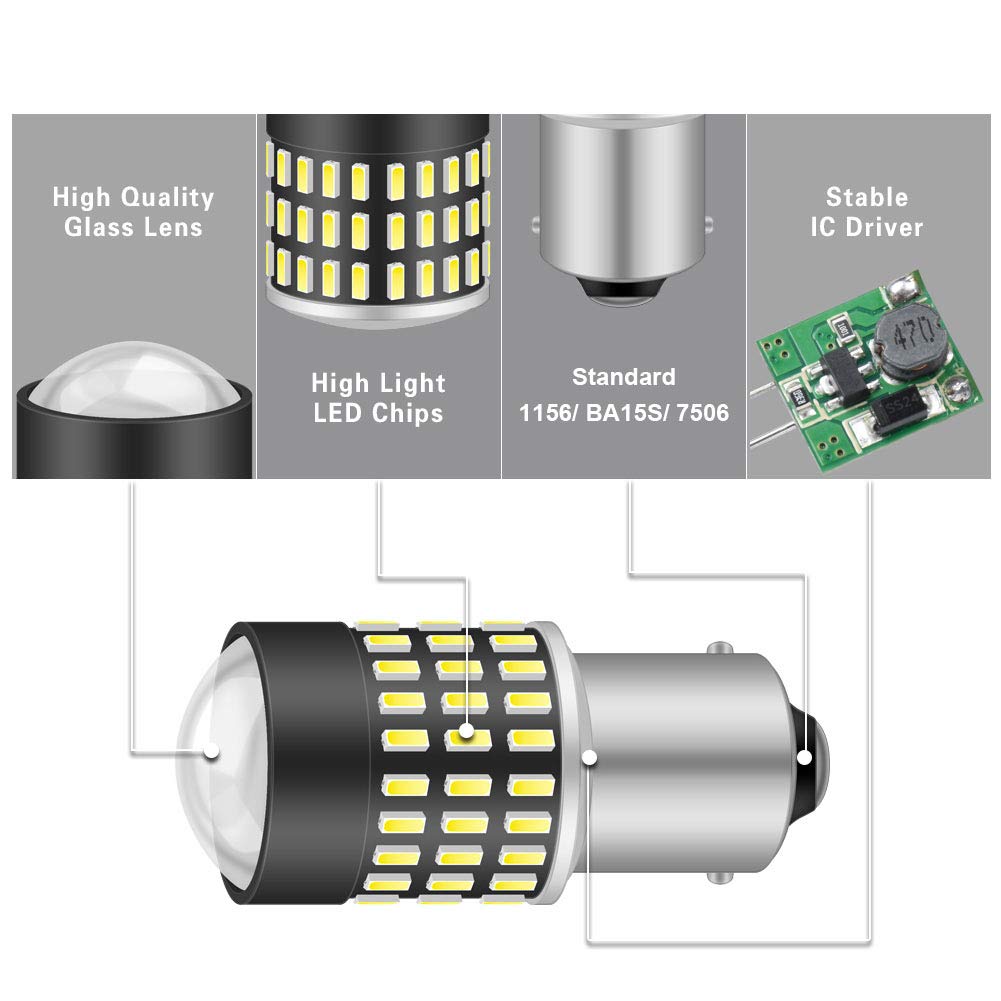 High Quality
Glass Lens

High Light
LED Chips

Standard
1156/ BA15S/ 7506

Stable
IC Driver

470

SS24