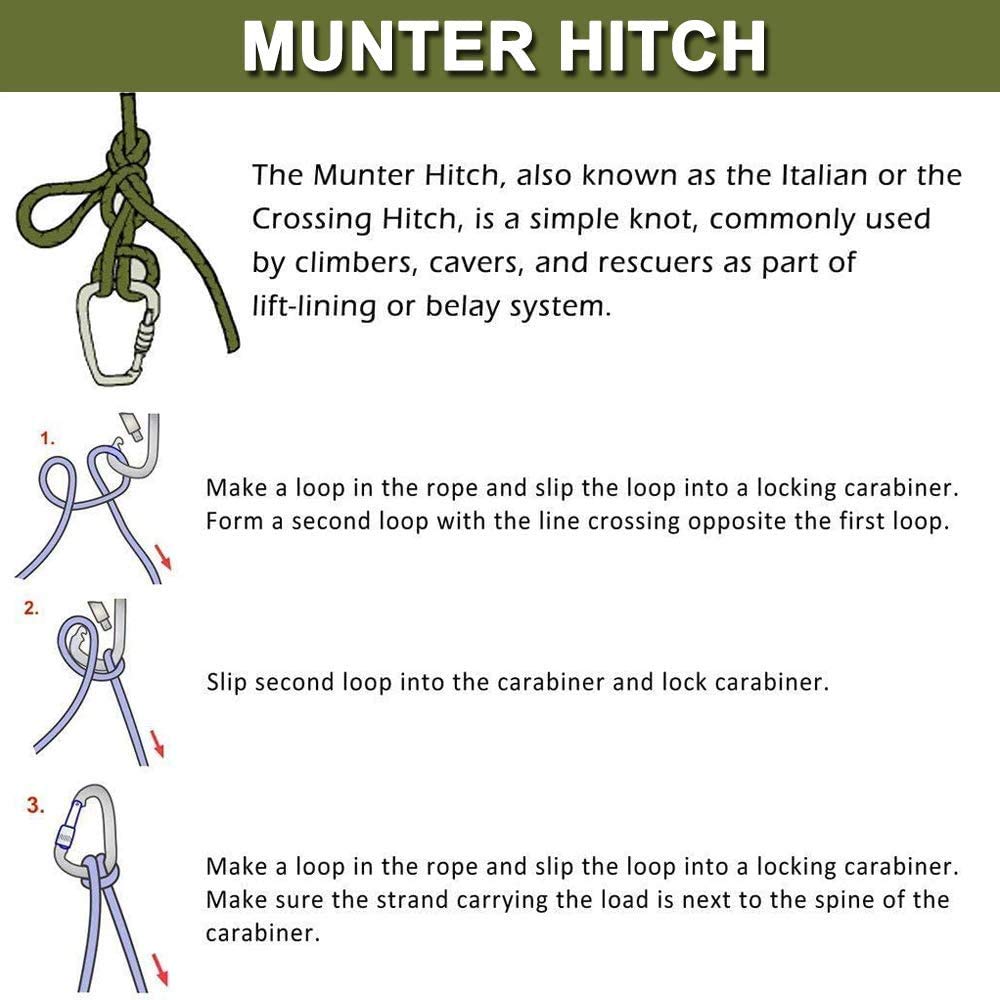 MUNTER HITCH

The Munter Hitch, also known as the Italian or the Crossing Hitch, is a simple knot, commonly used by climbers, cavers, and rescuers as part of lift-lining or belay system.

1.

Make a loop in the rope and slip the loop into a locking carabiner. Form a second loop with the line crossing opposite the first loop.

2.

Slip second loop into the carabiner and lock carabiner.

3.

Make a loop in the rope and slip the loop into a locking carabiner. Make sure the strand carrying the load is next to the spine of the carabiner.