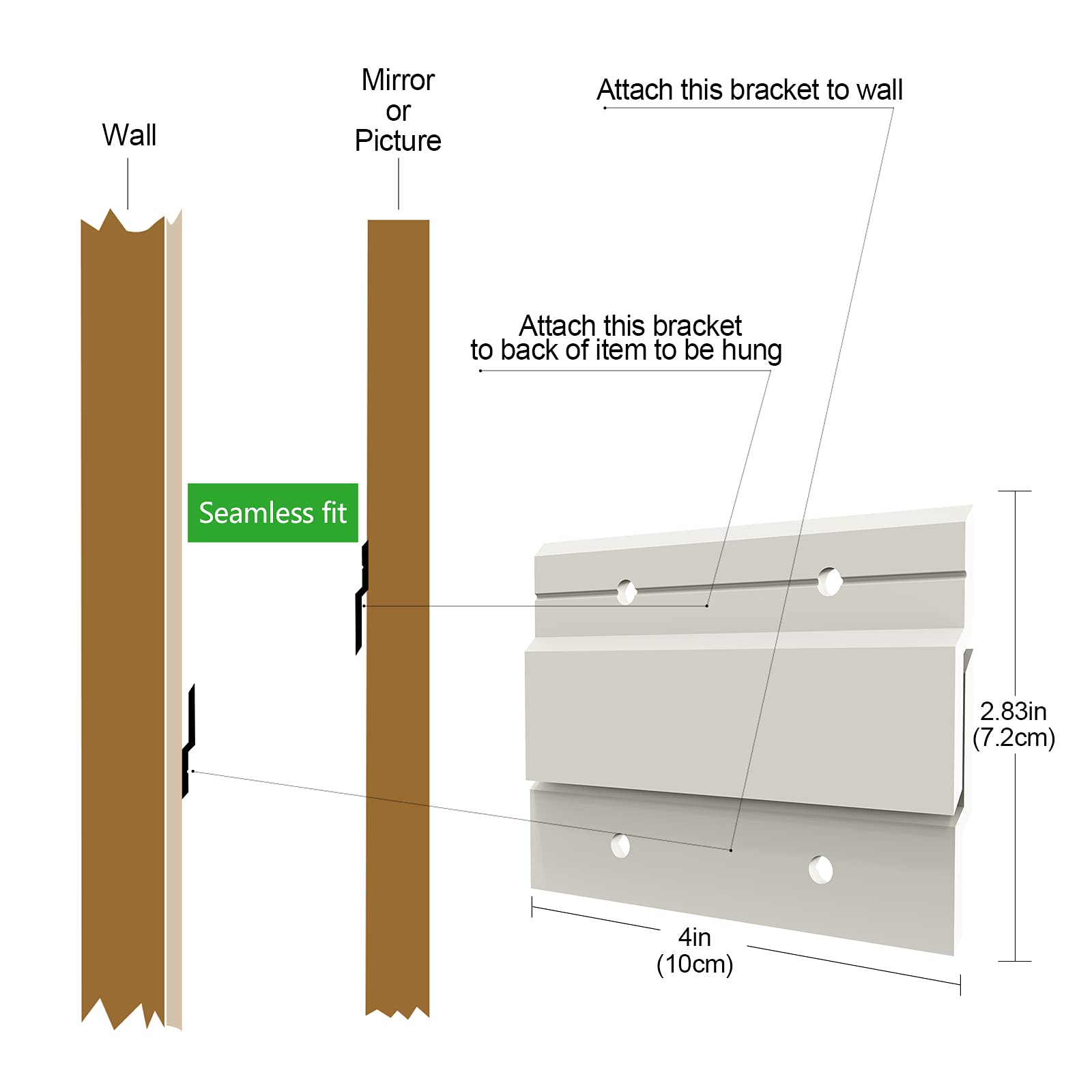 Wall

Mirror
or
Picture

Attach this bracket to wall

Attach this bracket
to back of item to be hung

Seamless fit

2.83in
(7.2cm)

4in
(10cm)