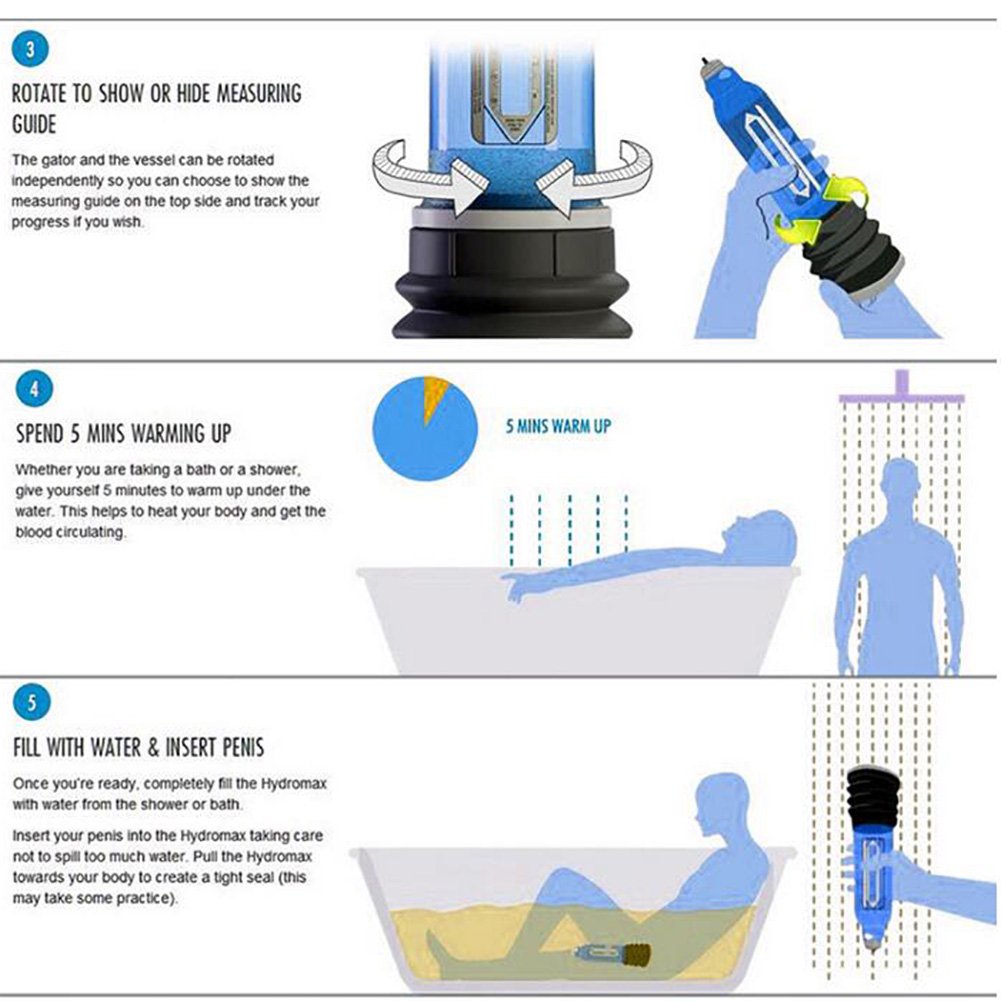 3

ROTATE TO SHOW OR HIDE MEASURING GUIDE

The gator and the vessel can be rotated independently so you can choose to show the measuring guide on the top side and track your progress if you wish.

4

SPEND 5 MINS WARMING UP

Whether you are taking a bath or a shower, give yourself 5 minutes to warm up under the water. This helps to heat your body and get the blood circulating.

5 MINS WARM UP

5

FILL WITH WATER & INSERT PENIS

Once you're ready, completely fill the Hydromax with water from the shower or bath.

Insert your penis into the Hydromax taking care not to spill too much water. Pull the Hydromax towards your body to create a tight seal (this may take some practice).