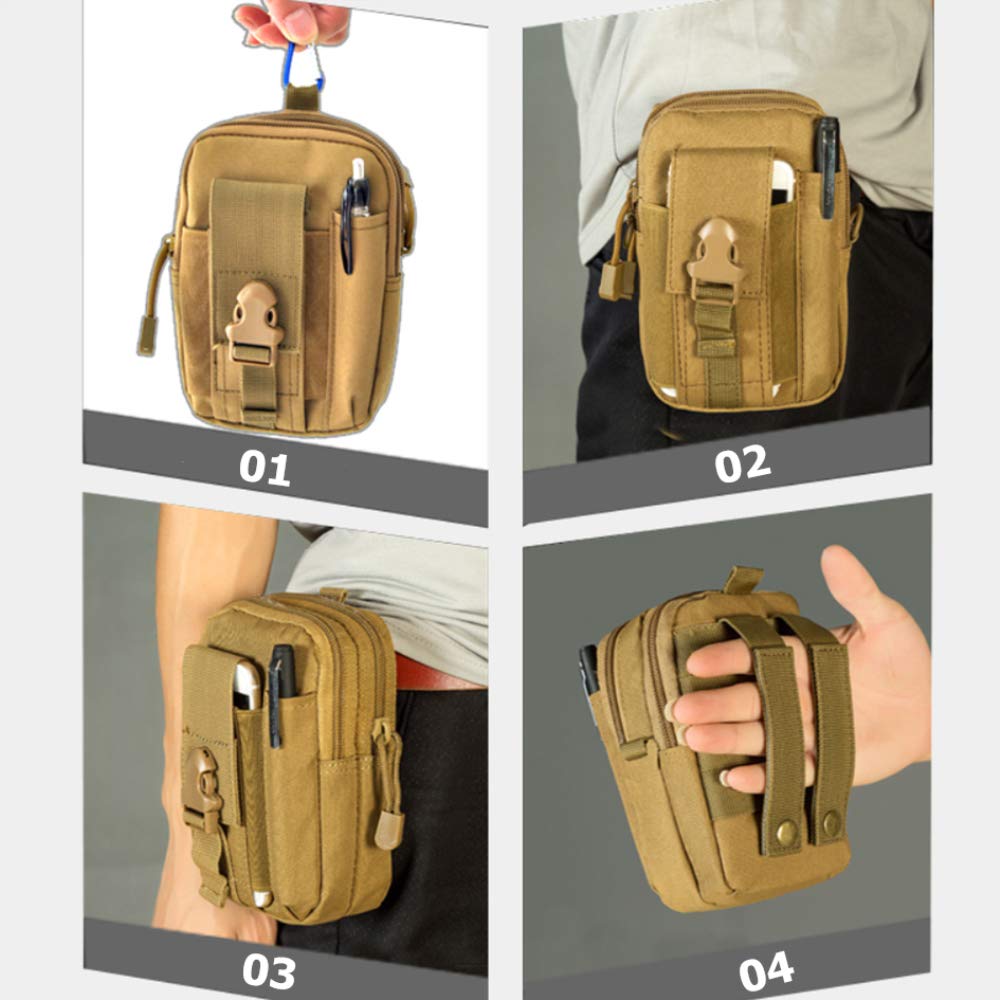 01

02

03

04