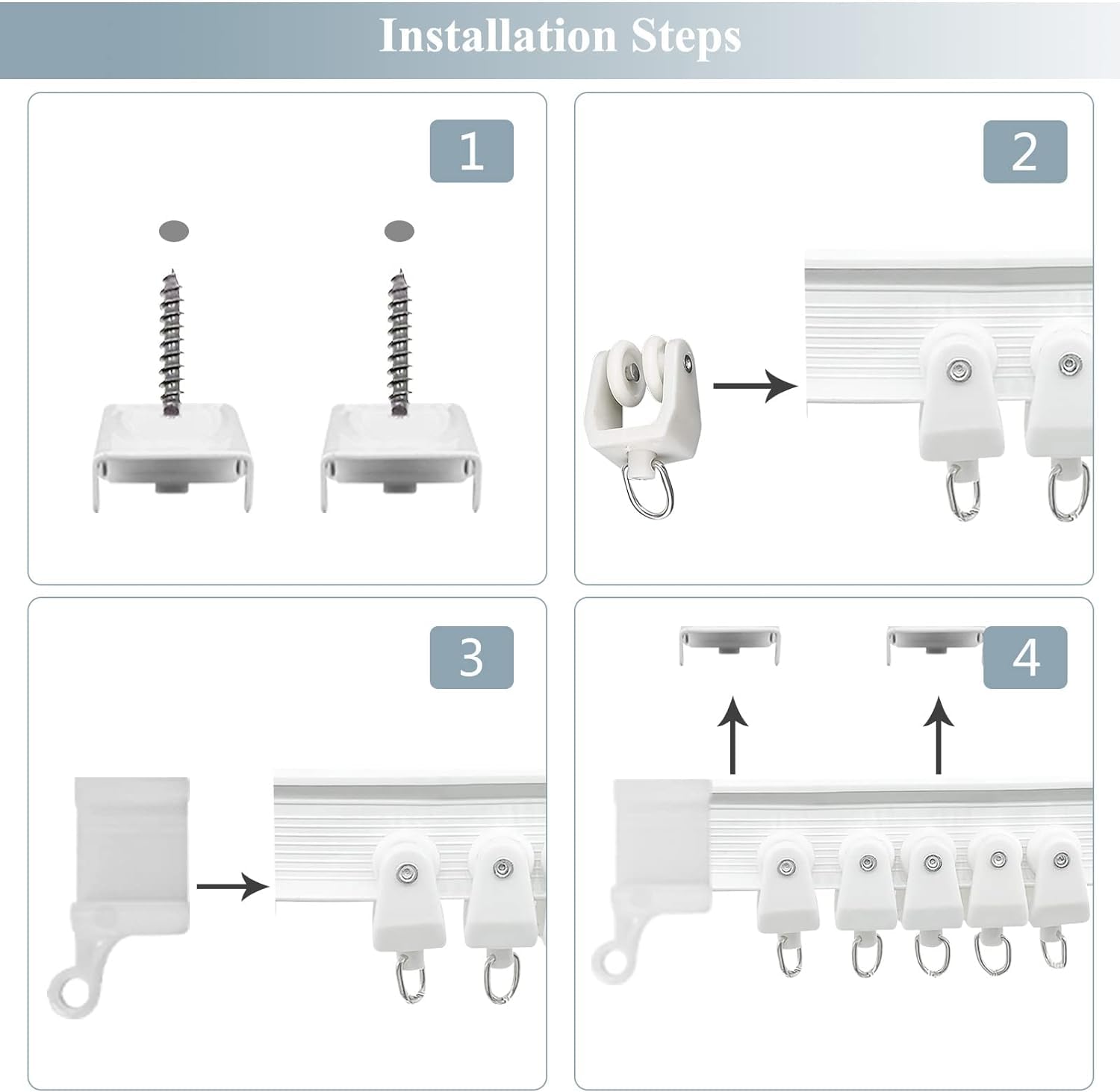 Installation Steps

1

2

3

4