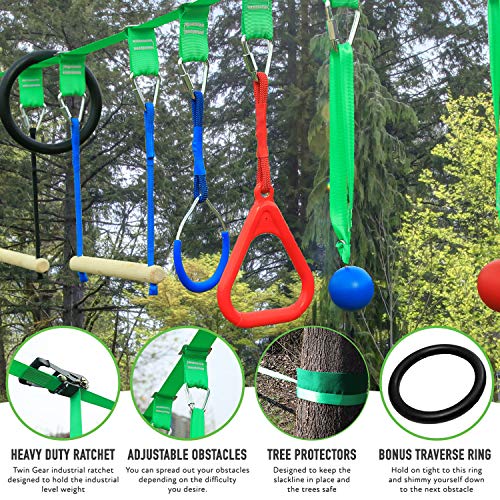 HEAVY DUTY RATCHET
Twin Gear industrial ratchet designed to hold the industrial level weight

ADJUSTABLE OBSTACLES
You can spread out your obstacles depending on the difficulty you desire.

TREE PROTECTORS
Designed to keep the slackline in place and the trees safe

BONUS TRAVERSE RING
Hold on tight to this ring and shimmy yourself down to the next obstacle