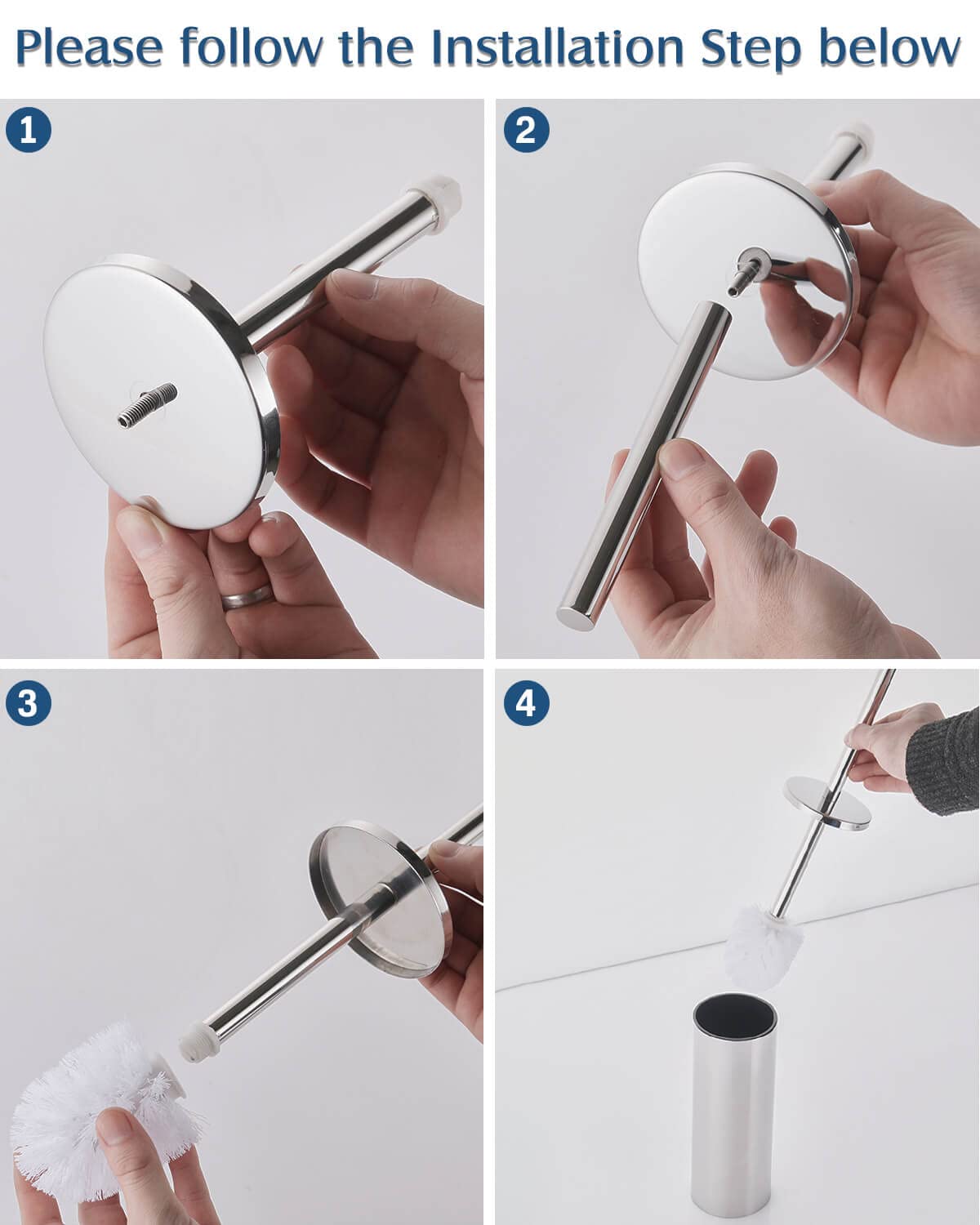 Please follow the Installation Step below

1

2

3

4