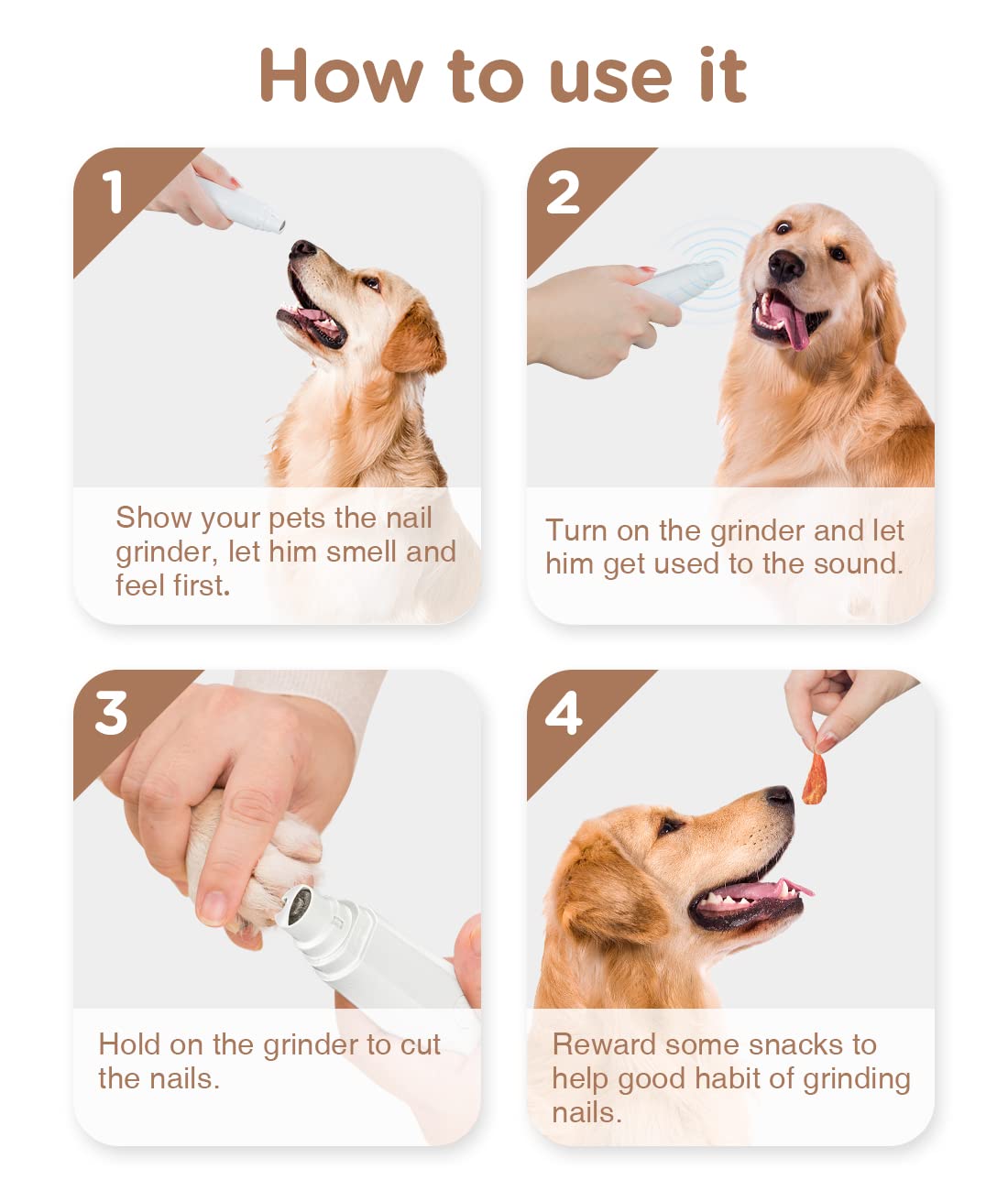 How to use it

1

Show your pets the nail grinder, let him smell and feel first.

2

Turn on the grinder and let him get used to the sound.

3

Hold on the grinder to cut the nails.

4

Reward some snacks to help good habit of grinding nails.