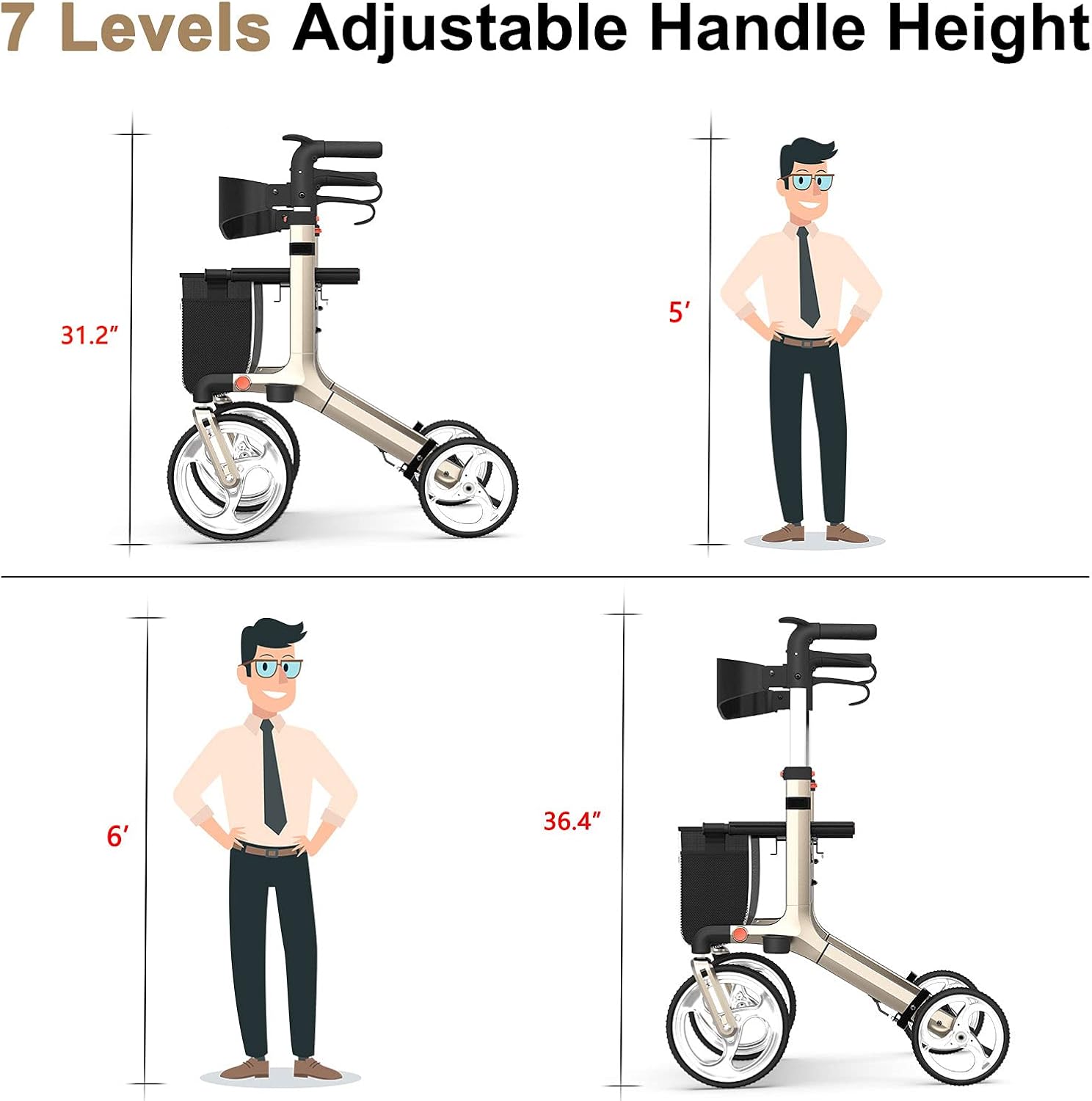 7 Levels Adjustable Handle Height

31.2″

5′

6′

36.4″